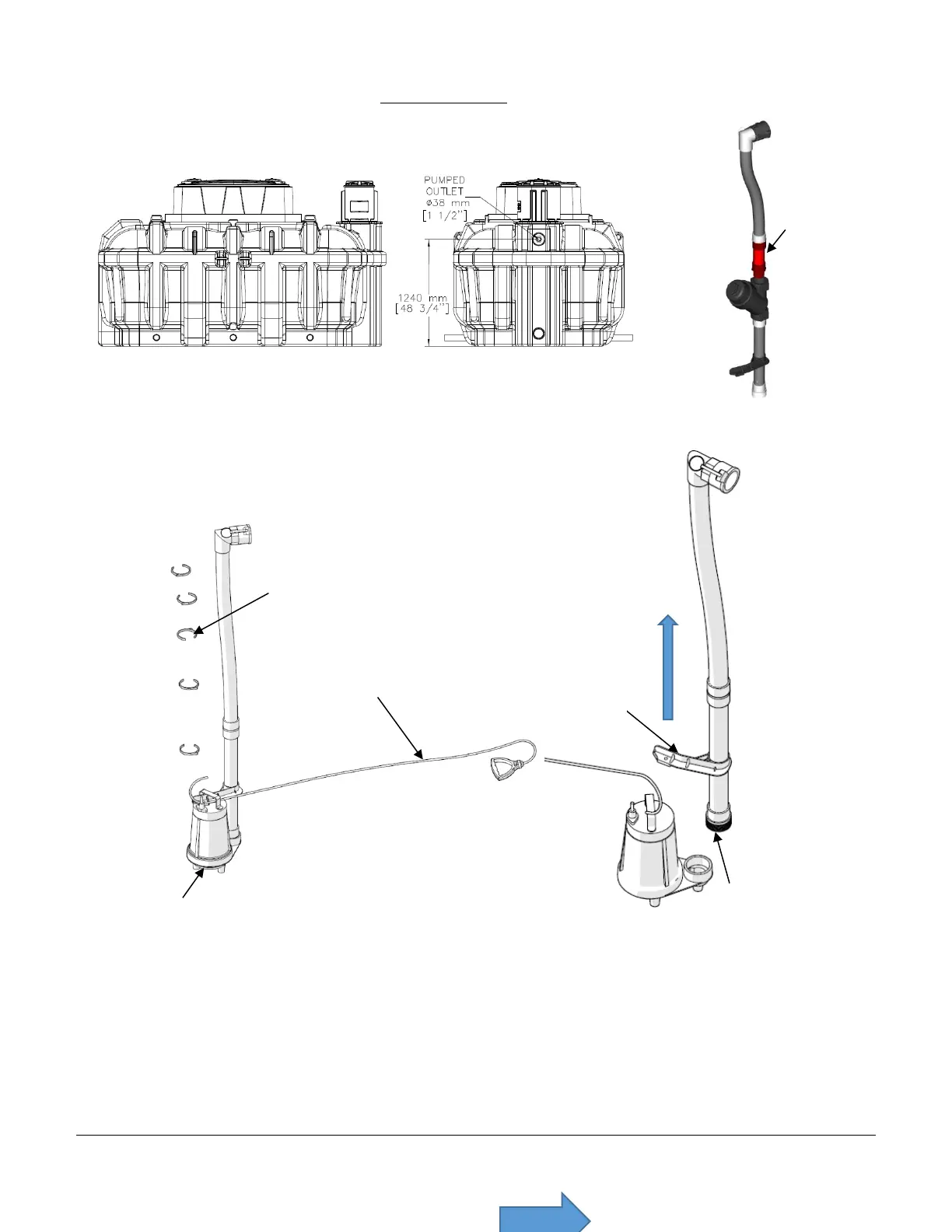 PUMPED OUTLET ø38 mm [1 1/2"]

1240 mm [48 3/4"]