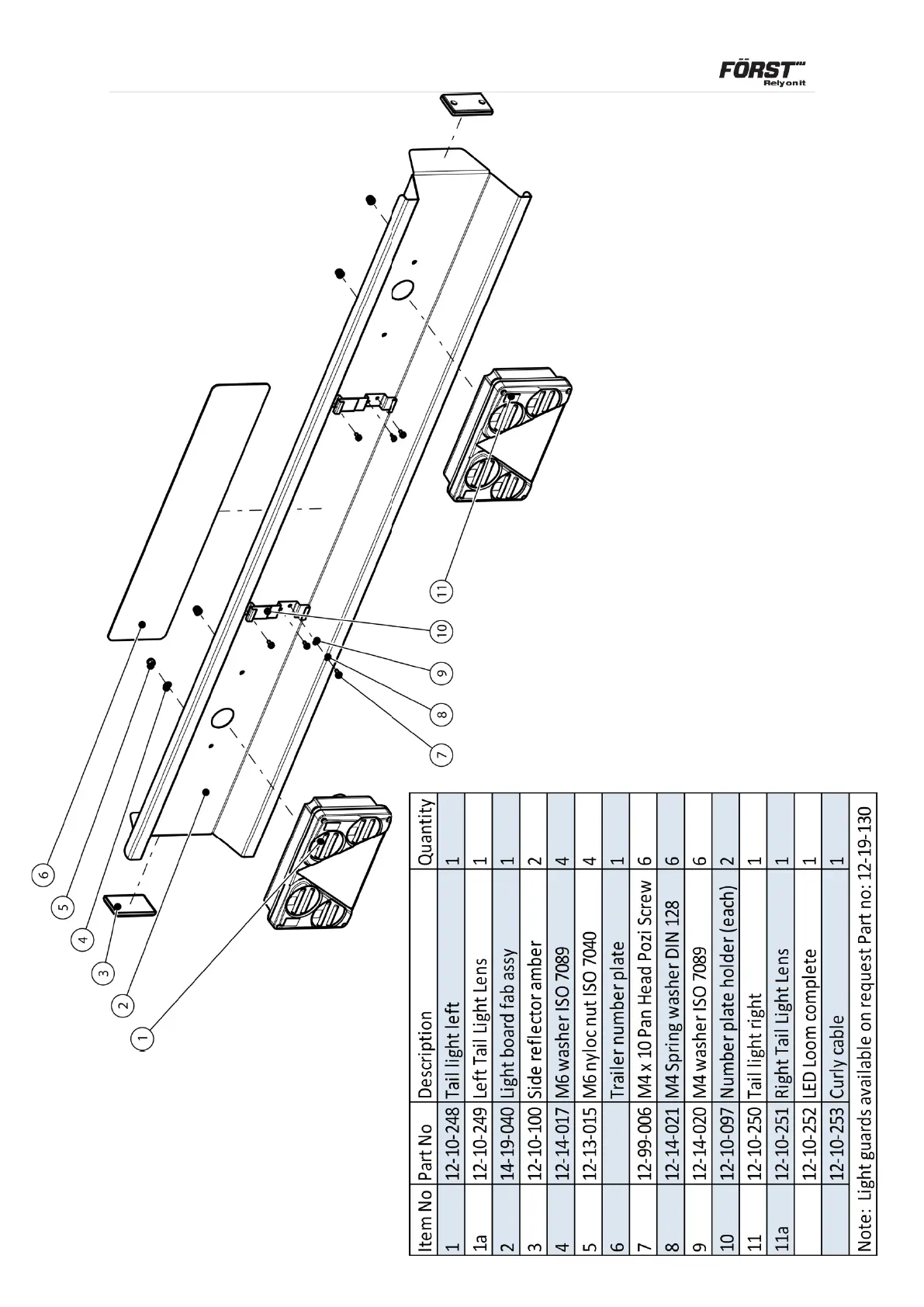 FÖRST
Relyonit

6
5
4
3
2
1
11
10
9
8
7

| Item No | Part No | Description | Quantity |
|---|---|---|---|
| 1 | 12-10-248 | Tail light left | 1 |
| 1a | 12-10-249 | Left Tail Light Lens | 1 |
| 2 | 14-19-040 | Light board fab assy | 1 |
| 3 | 12-10-100 | Side reflector amber | 2 |
| 4 | 12-14-017 | M6 washer ISO 7089 | 4 |
| 5 | 12-13-015 | M6 nyloc nut ISO 7040 | 4 |
| 6 | | Trailer number plate | 1 |
| 7 | 12-99-006 | M4 x 10 Pan Head Pozi Screw | 6 |
| 8 | 12-14-021 | M4 Spring washer DIN 128 | 6 |
| 9 | 12-14-020 | M4 washer ISO 7089 | 6 |
| 10 | 12-10-097 | Number plate holder (each) | 2 |
| 11 | 12-10-250 | Tail light right | 1 |
| 11a | 12-10-251 | Right Tail Light Lens | 1 |
| | 12-10-252 | LED Loom complete | 1 |
| | 12-10-253 | Curly cable | 1 |

Note: Light guards available on request Part no: 12-19-130