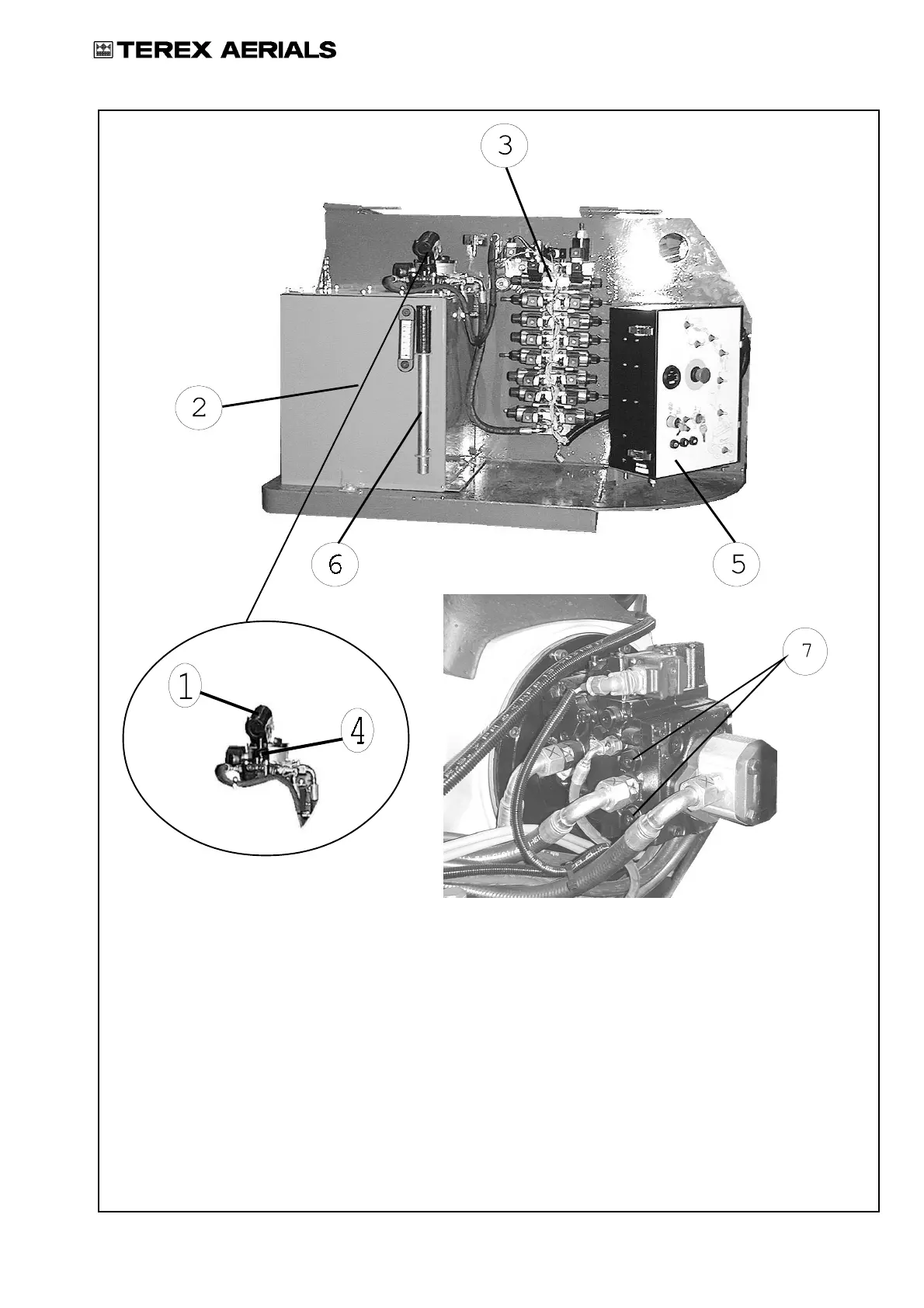 TEREX AERIALS

3

2

6

5

1

4

7