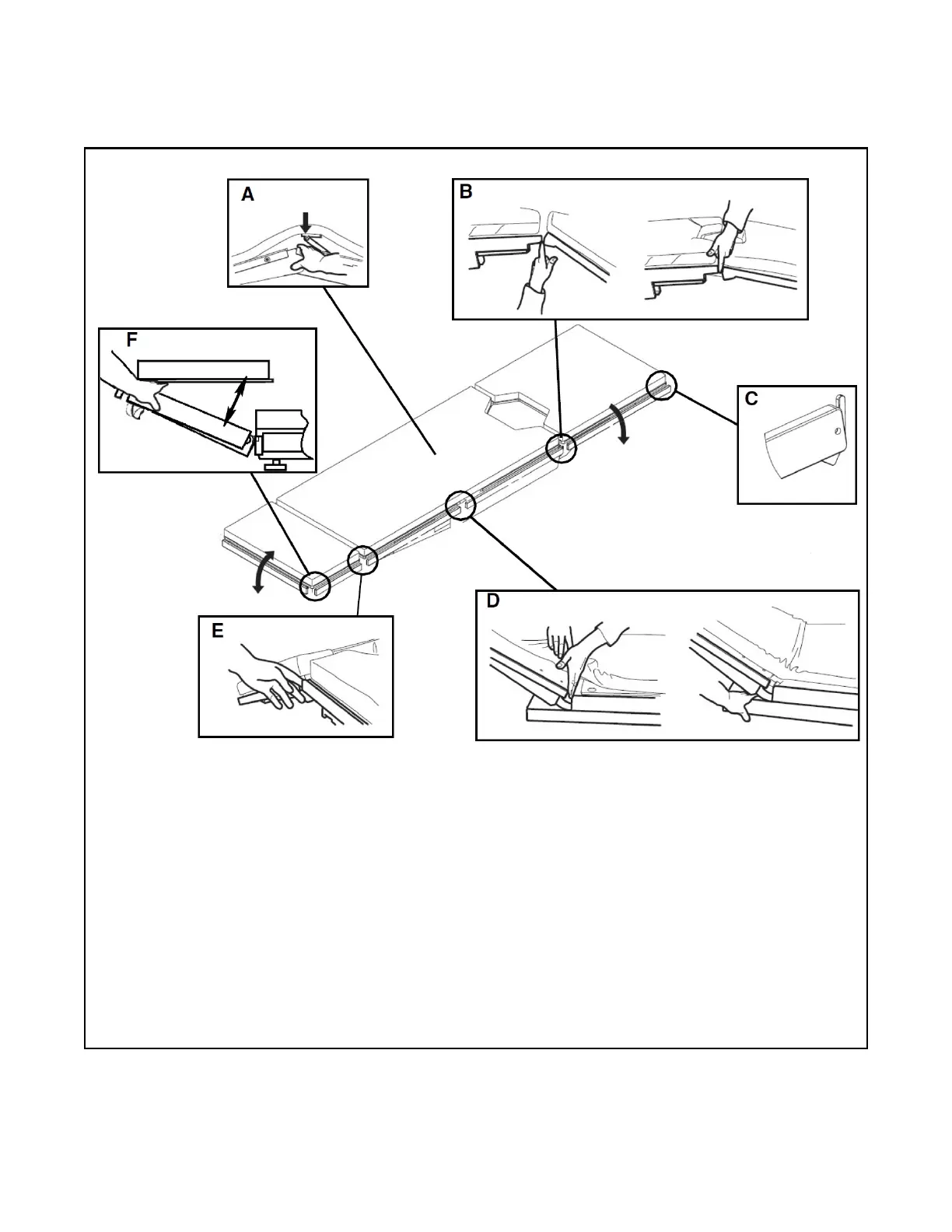 A

B

F

C

D

E