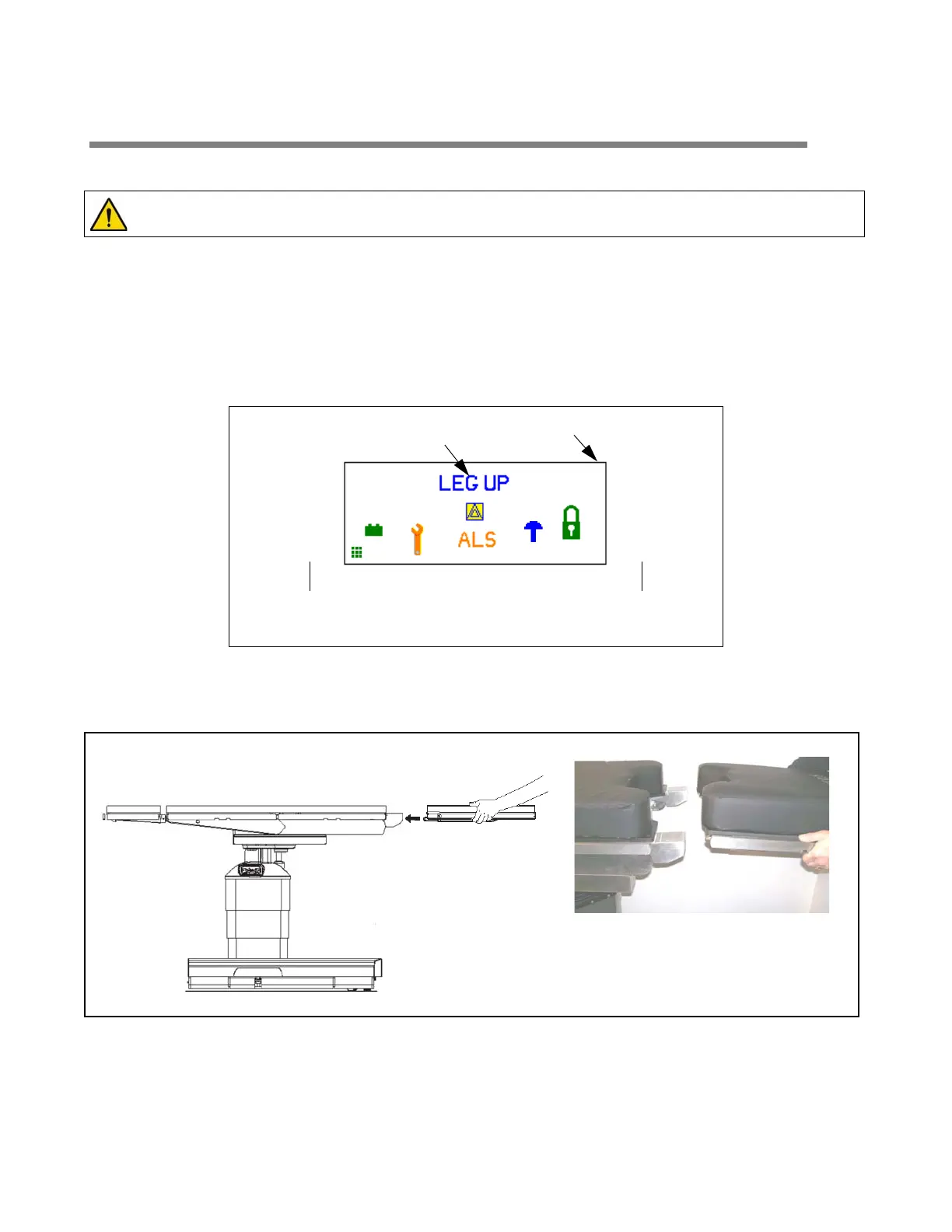 LEG UP

ALS