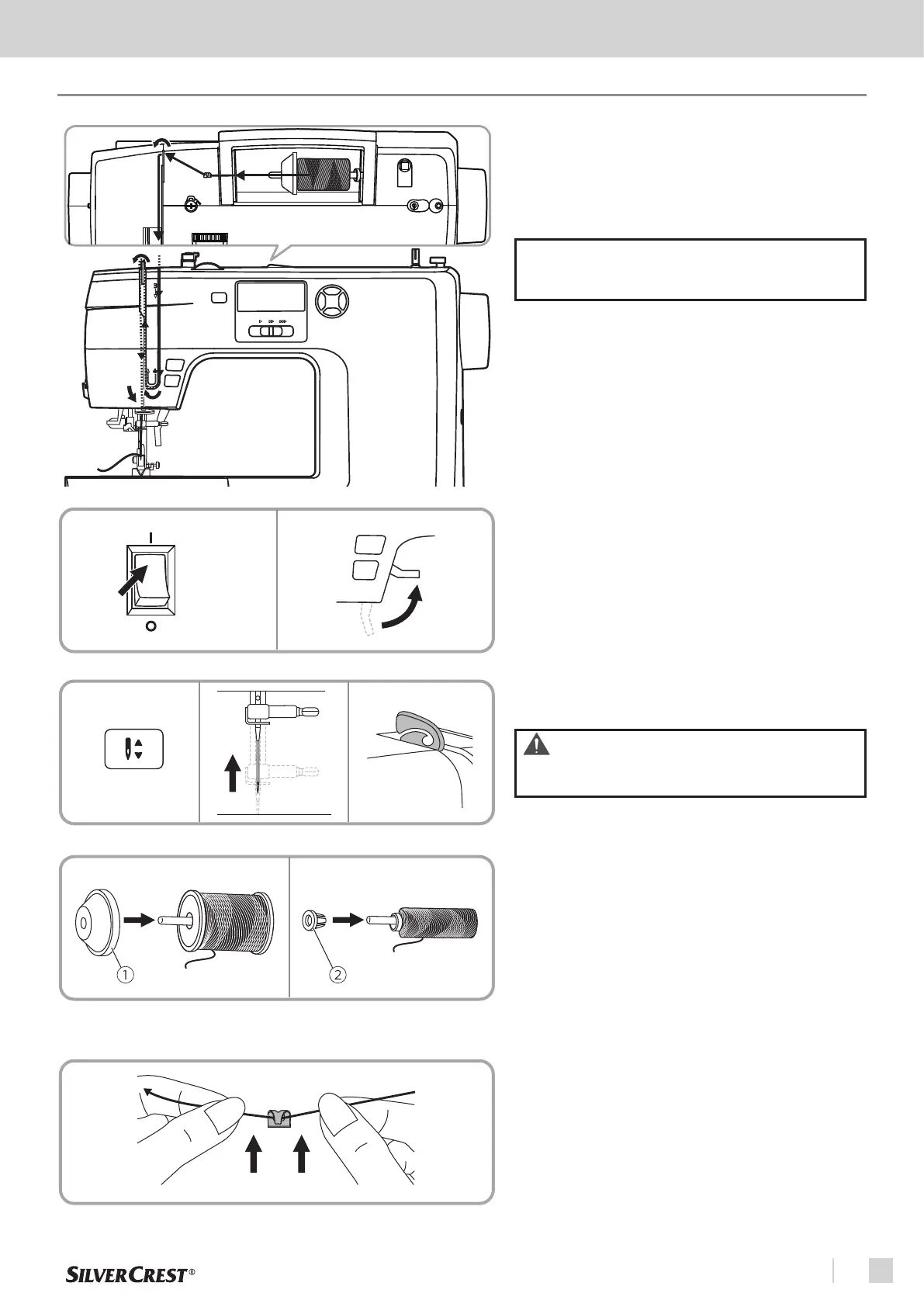 I

O

①

②

SILVERCREST®