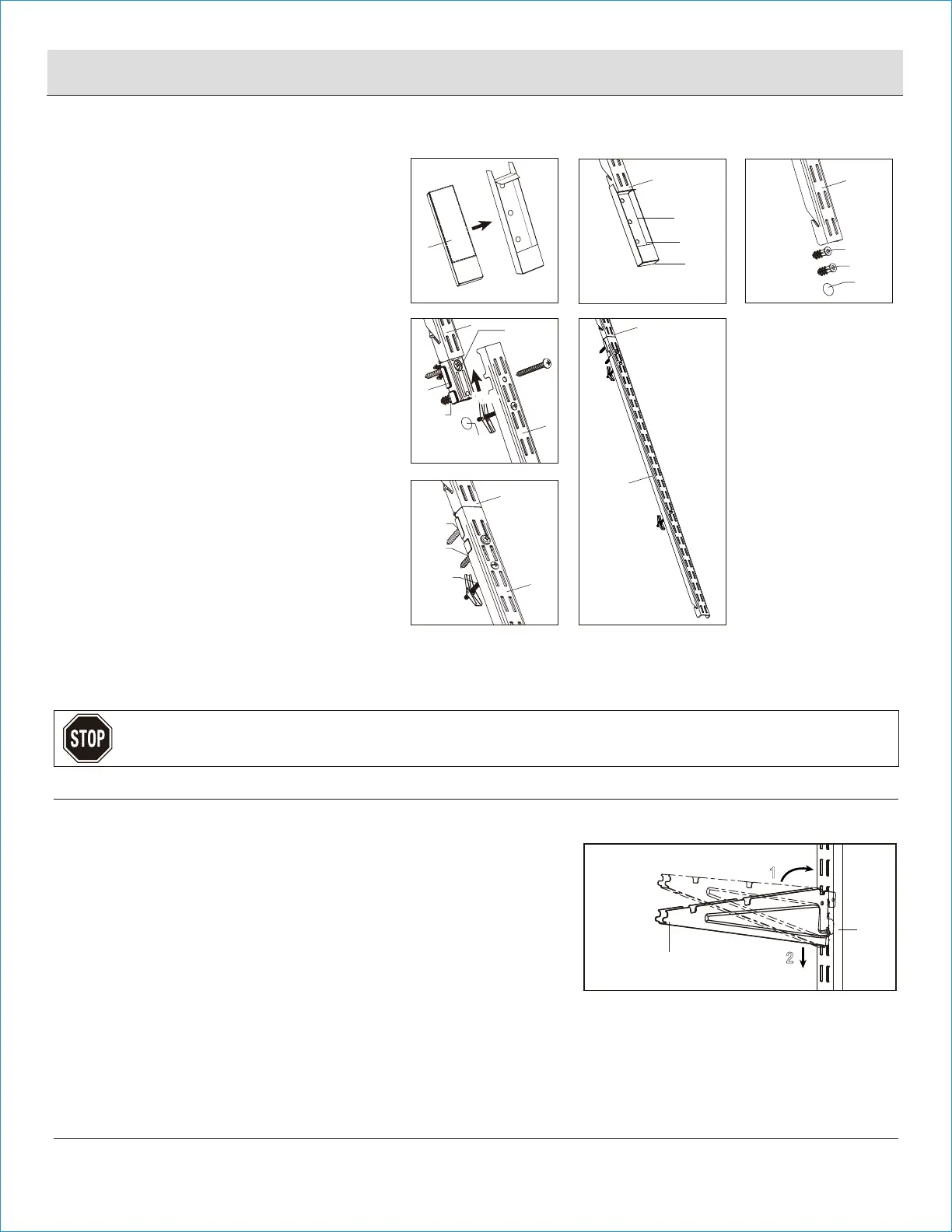 STOP

1

2