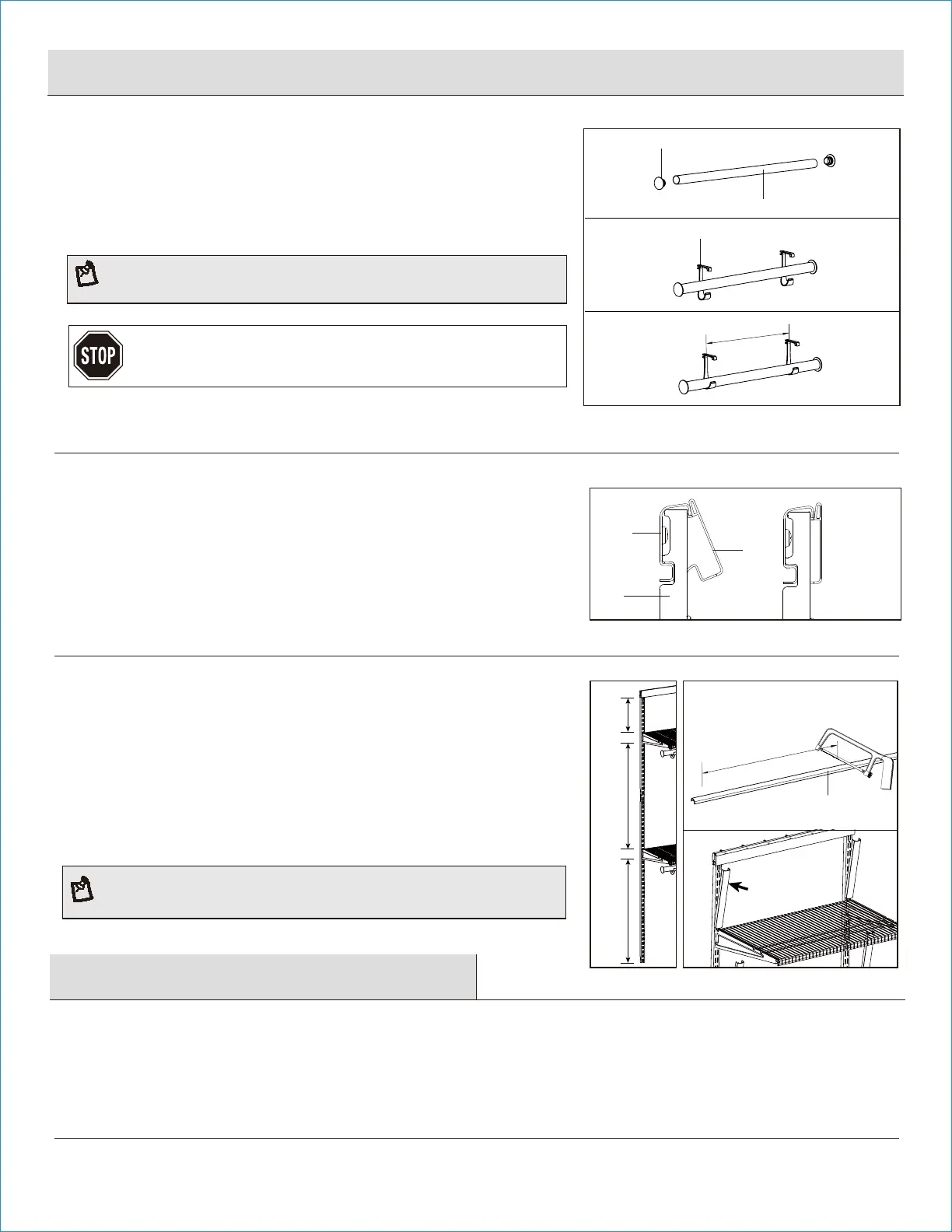 STOP