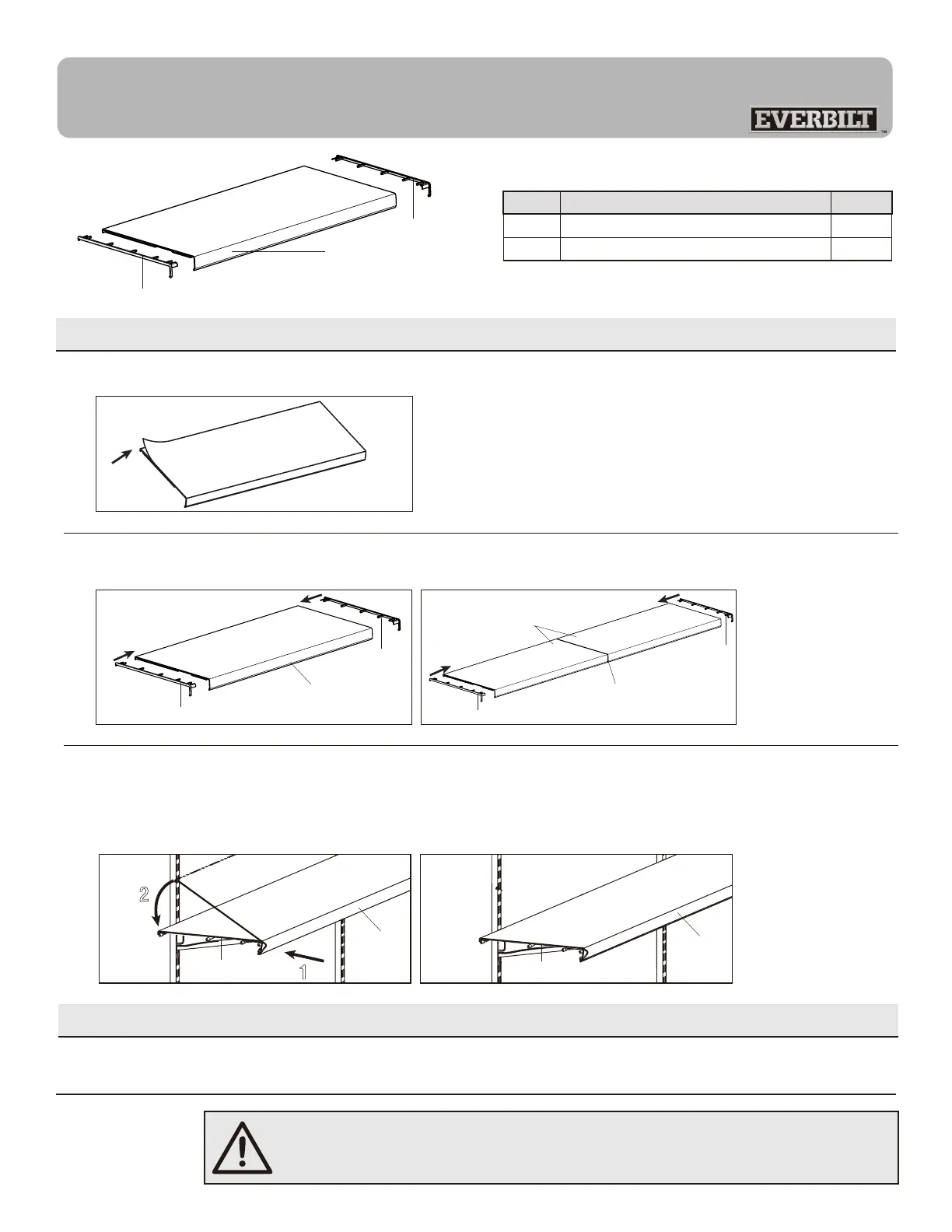 EVERBILT™

2

1