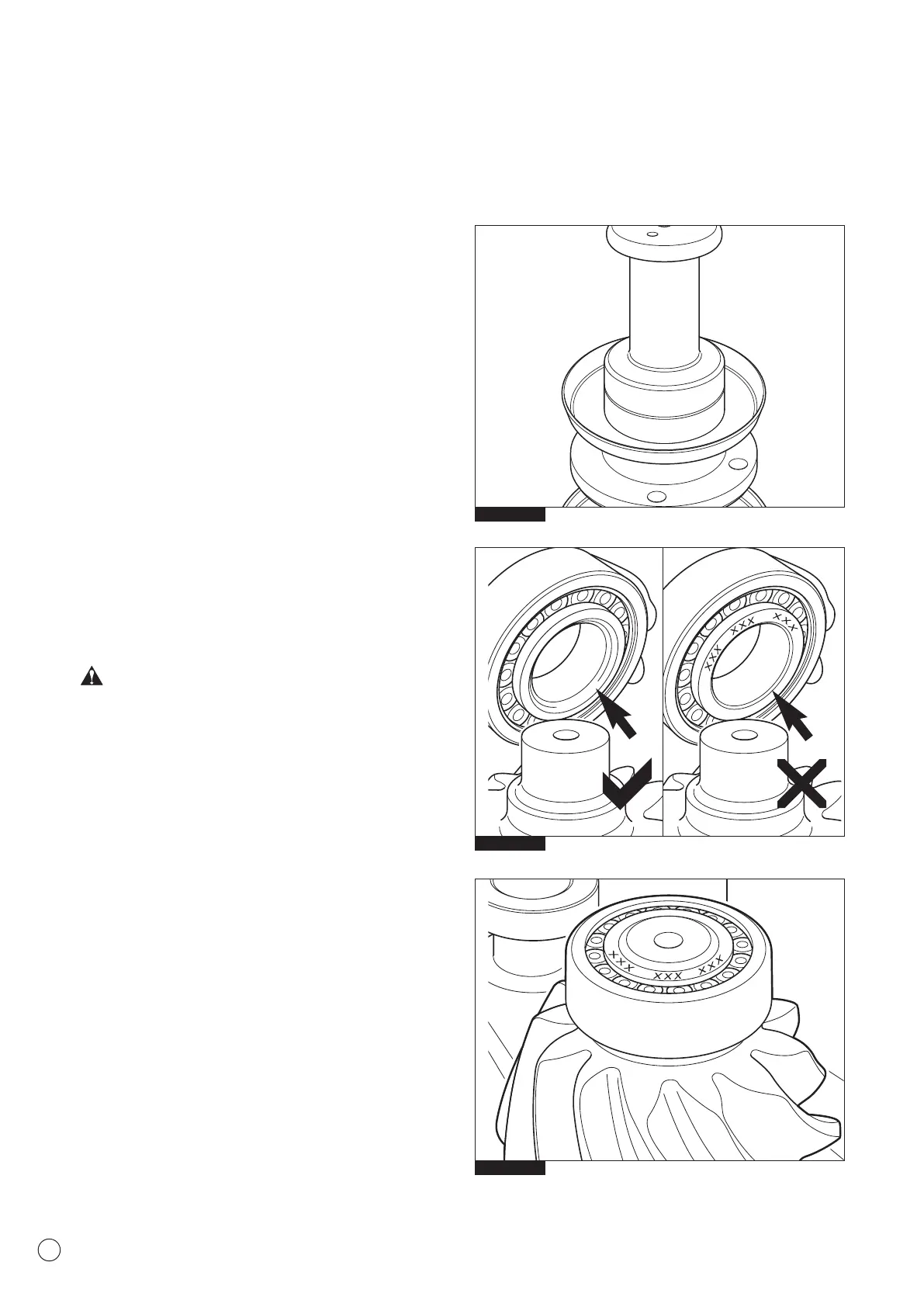 XXX XXX XXX

XXX XXX XXX