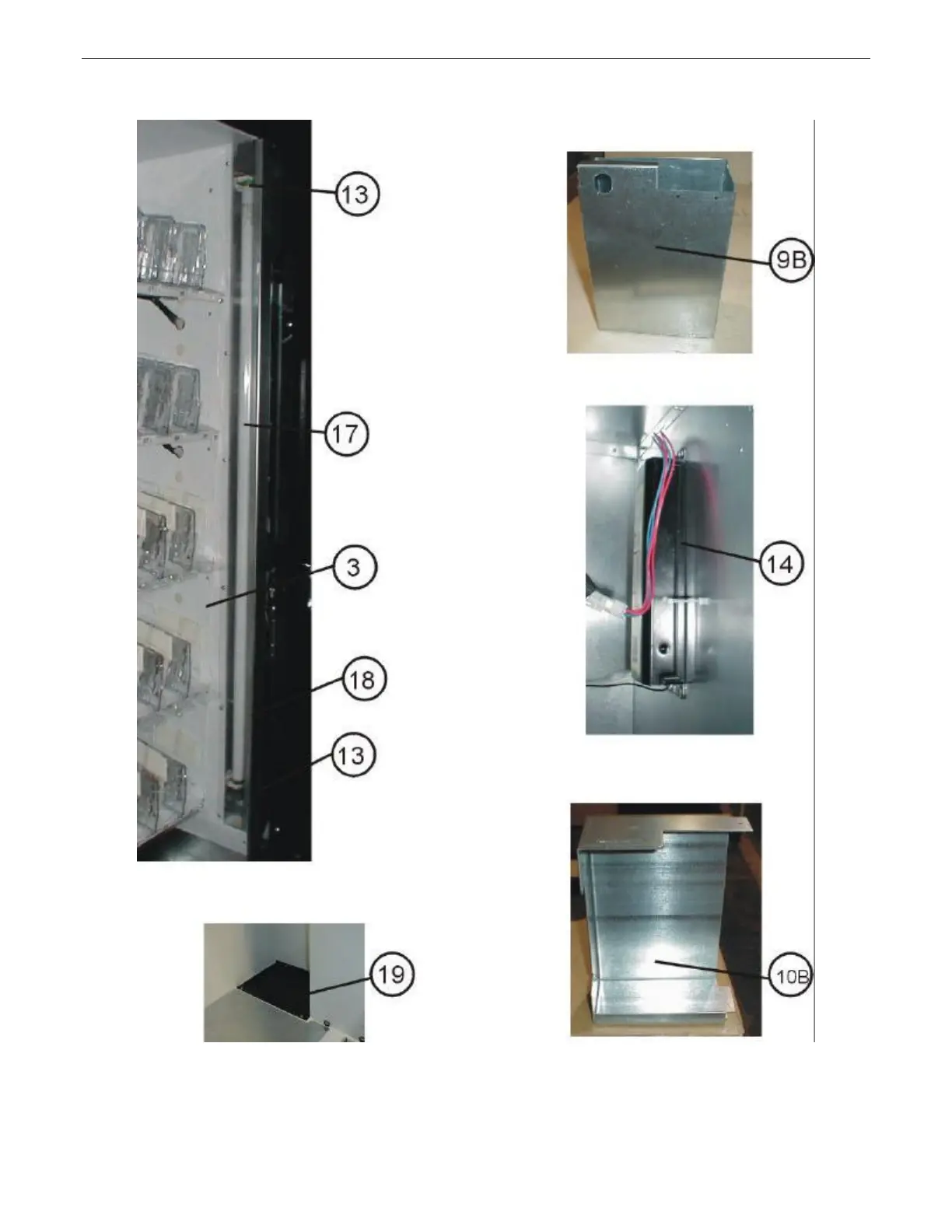 13
17
3
18
13
19
9B
14
10B