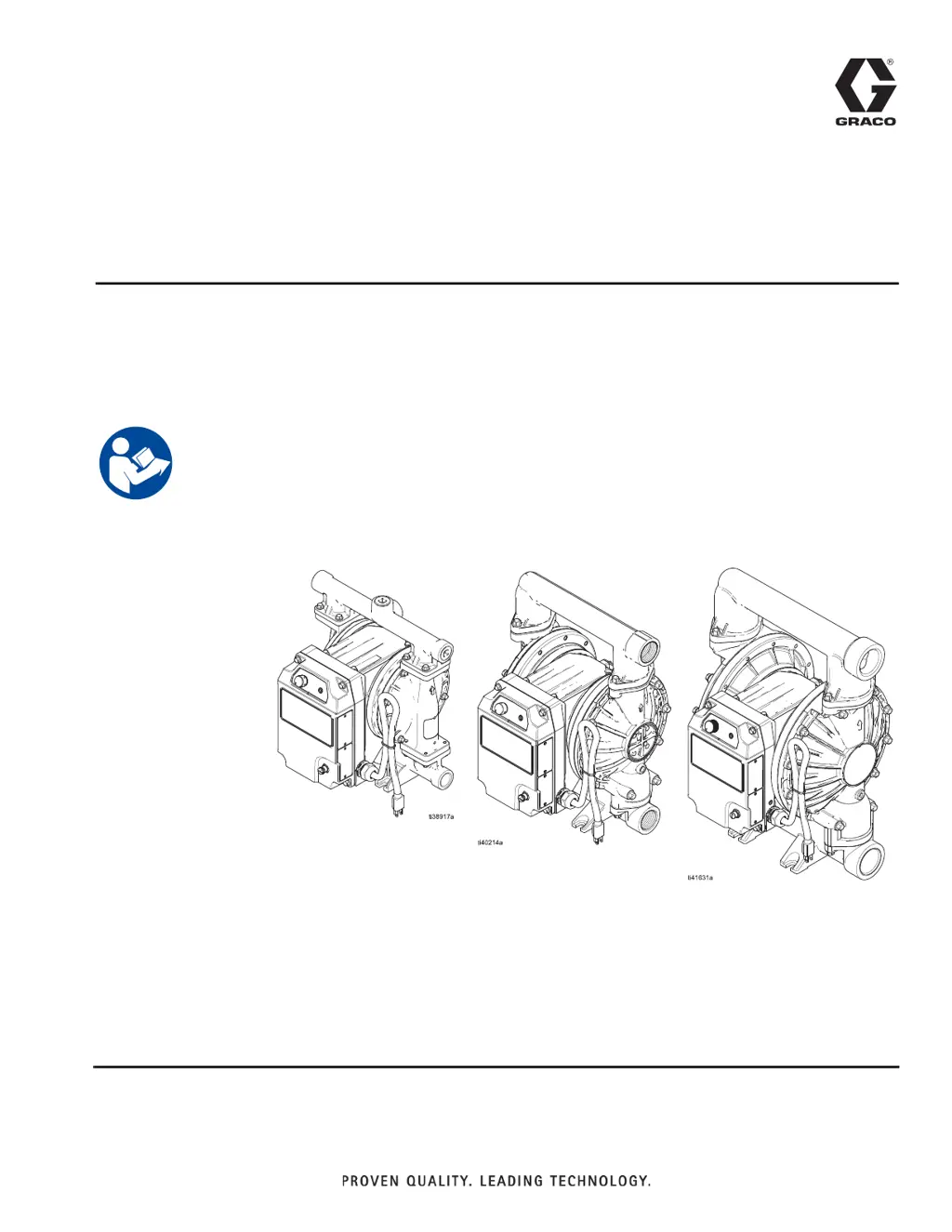 GRACO

ti38917a

ti40214a

ti41631a

PROVEN QUALITY. LEADING TECHNOLOGY.