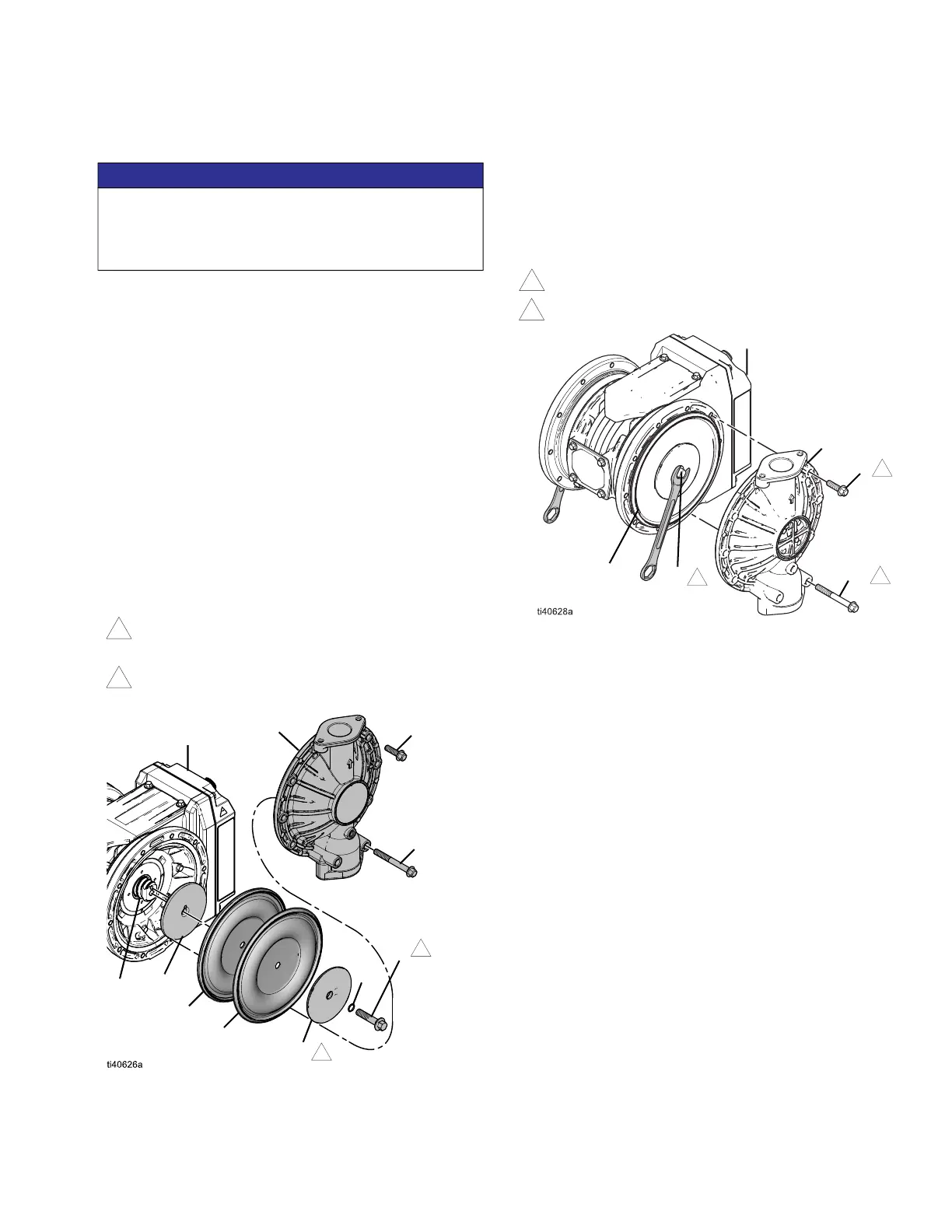 ti40628a

ti40626a