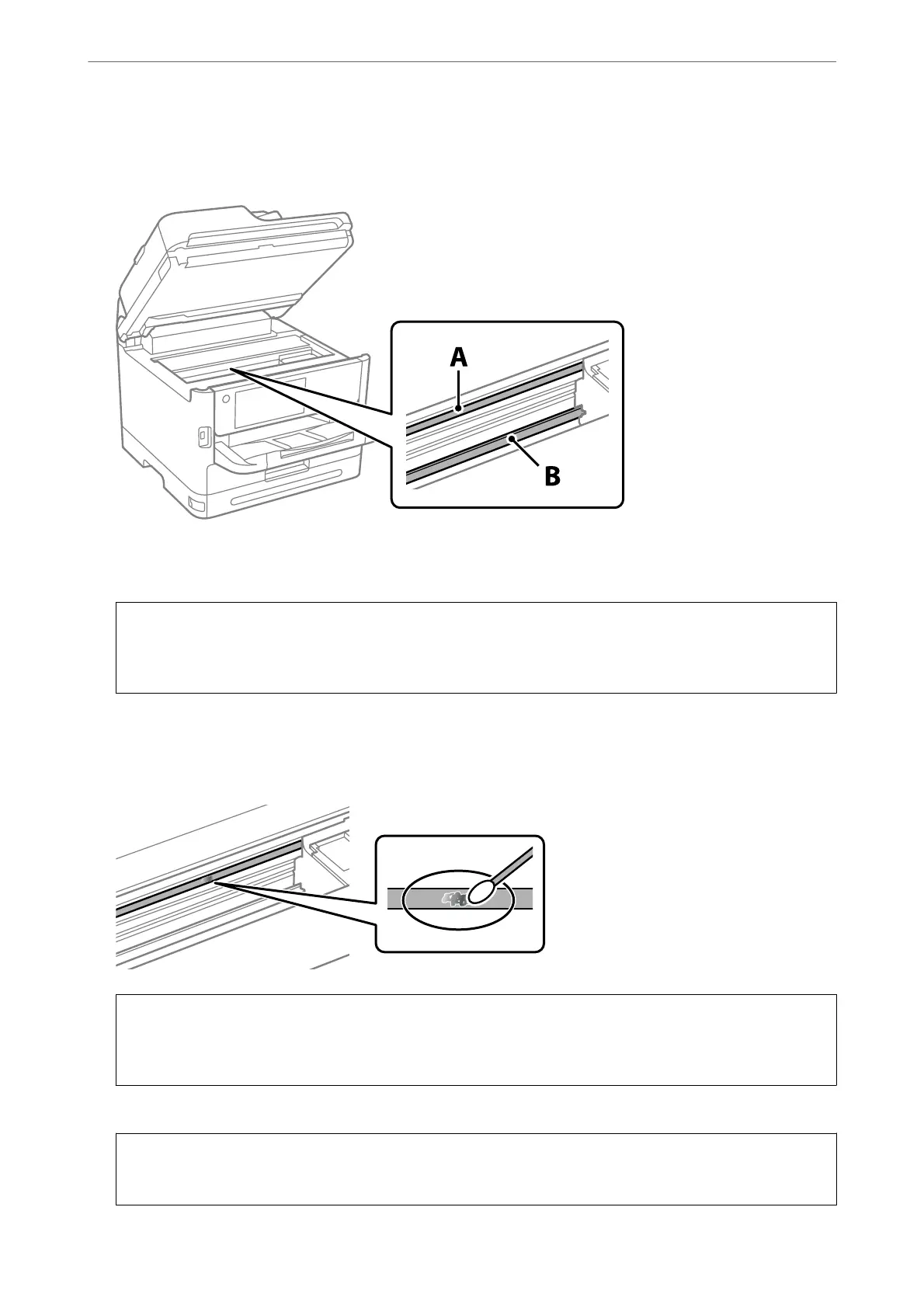 A

B