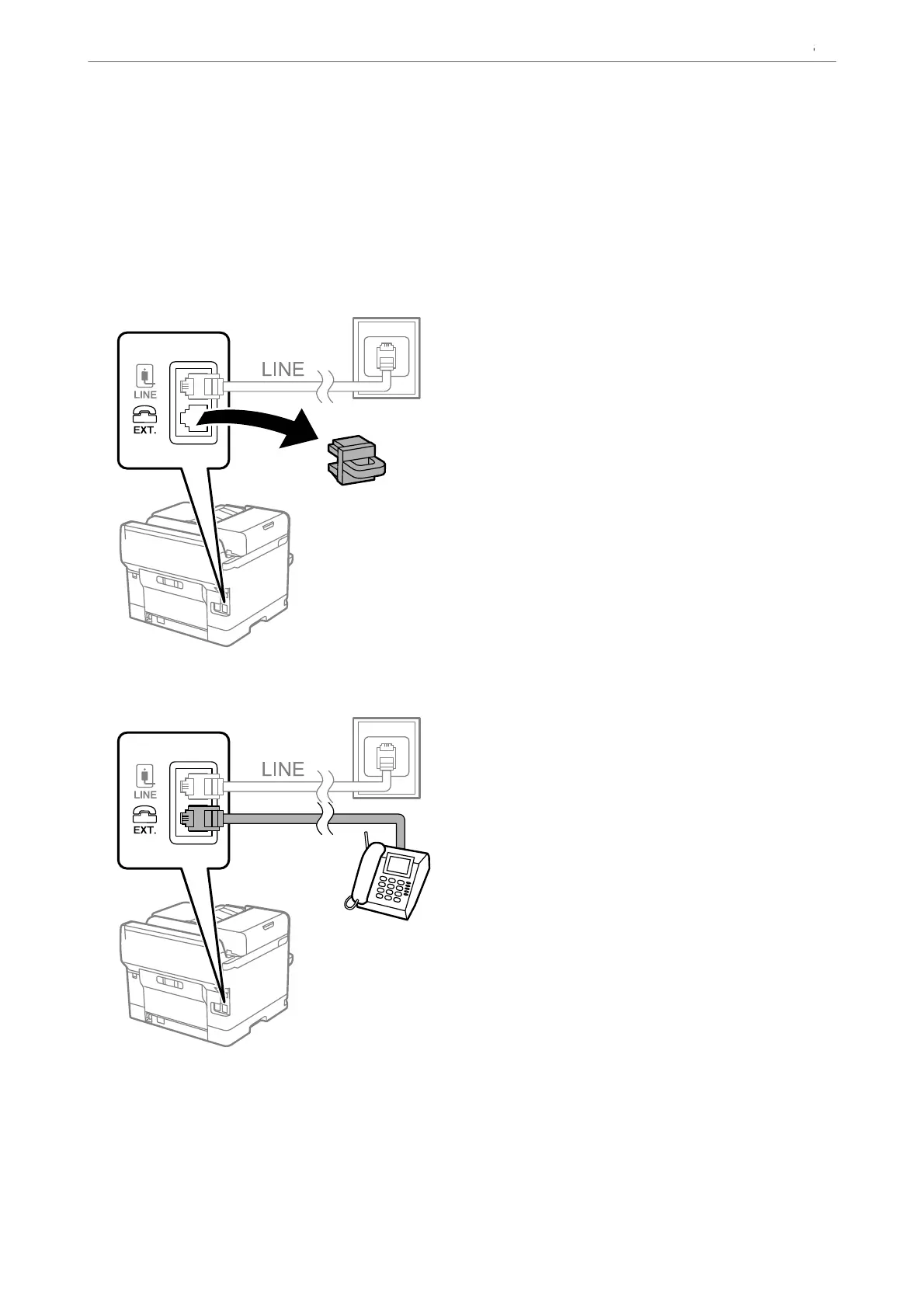 LINE
LINE
EXT.

LINE
LINE
EXT.