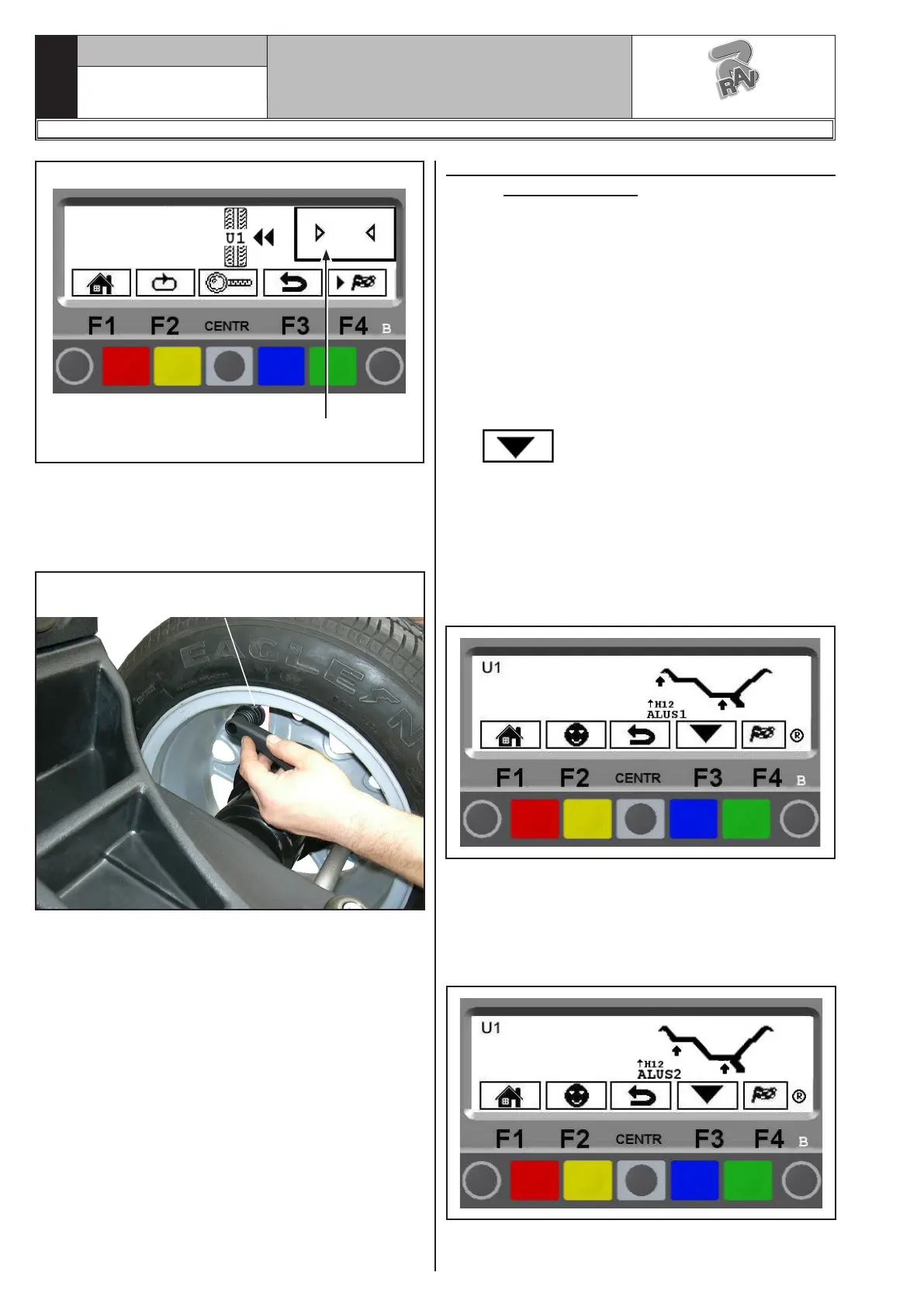 RAV

U1

F1 F2 CENTR F3 F4 B

EAGLE

U1

↑H12
ALUS1

®

F1 F2 CENTR F3 F4 B

U1

↑H12
ALUS2

®

F1 F2 CENTR F3 F4 B