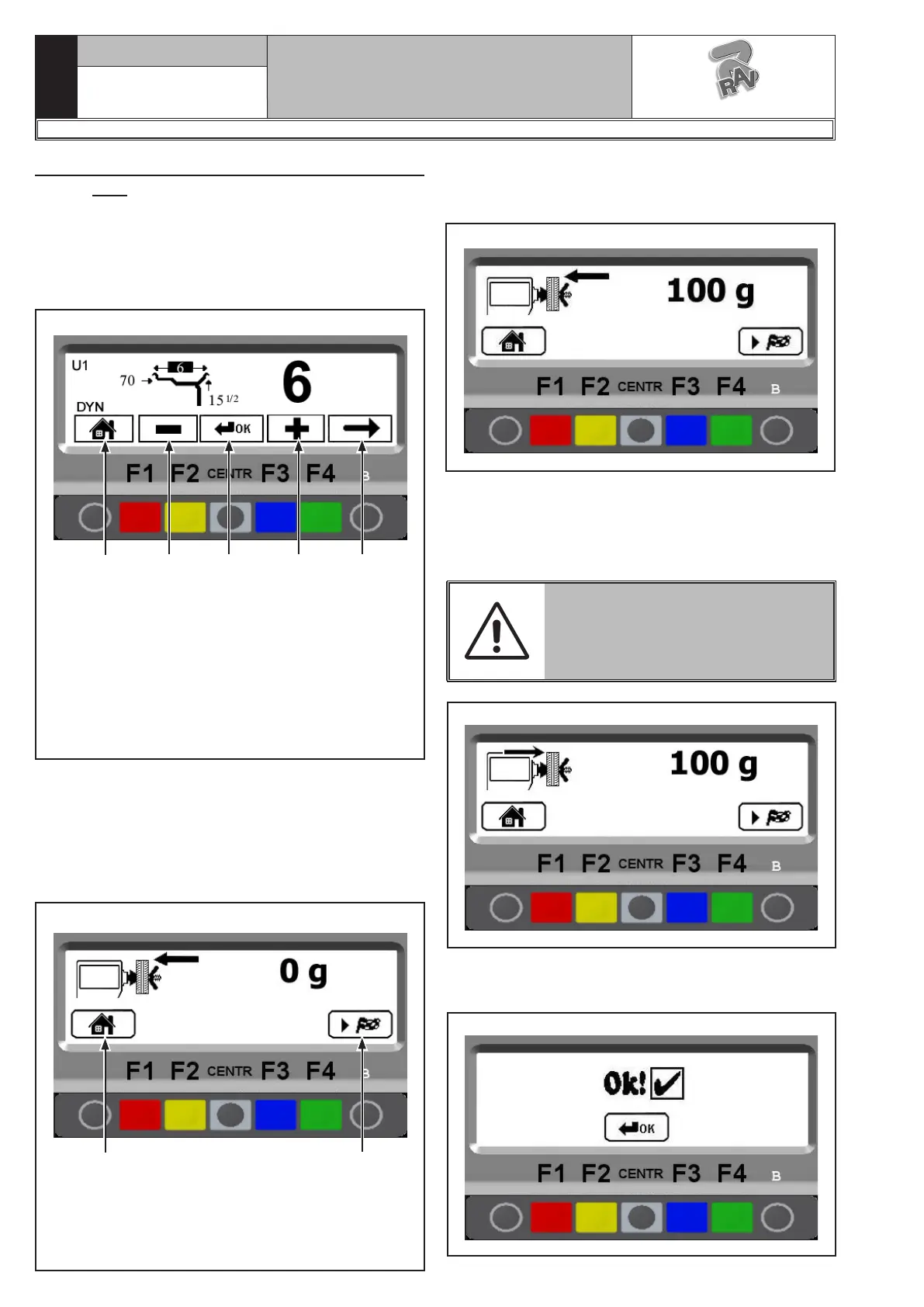 RAV

U1
70
6
15 1/2
6
DYN
OK
F1 F2 CENTR F3 F4 B

0 g
F1 F2 CENTR F3 F4 B

100 g
F1 F2 CENTR F3 F4 B

100 g
F1 F2 CENTR F3 F4 B

Ok!
OK
F1 F2 CENTR F3 F4 B