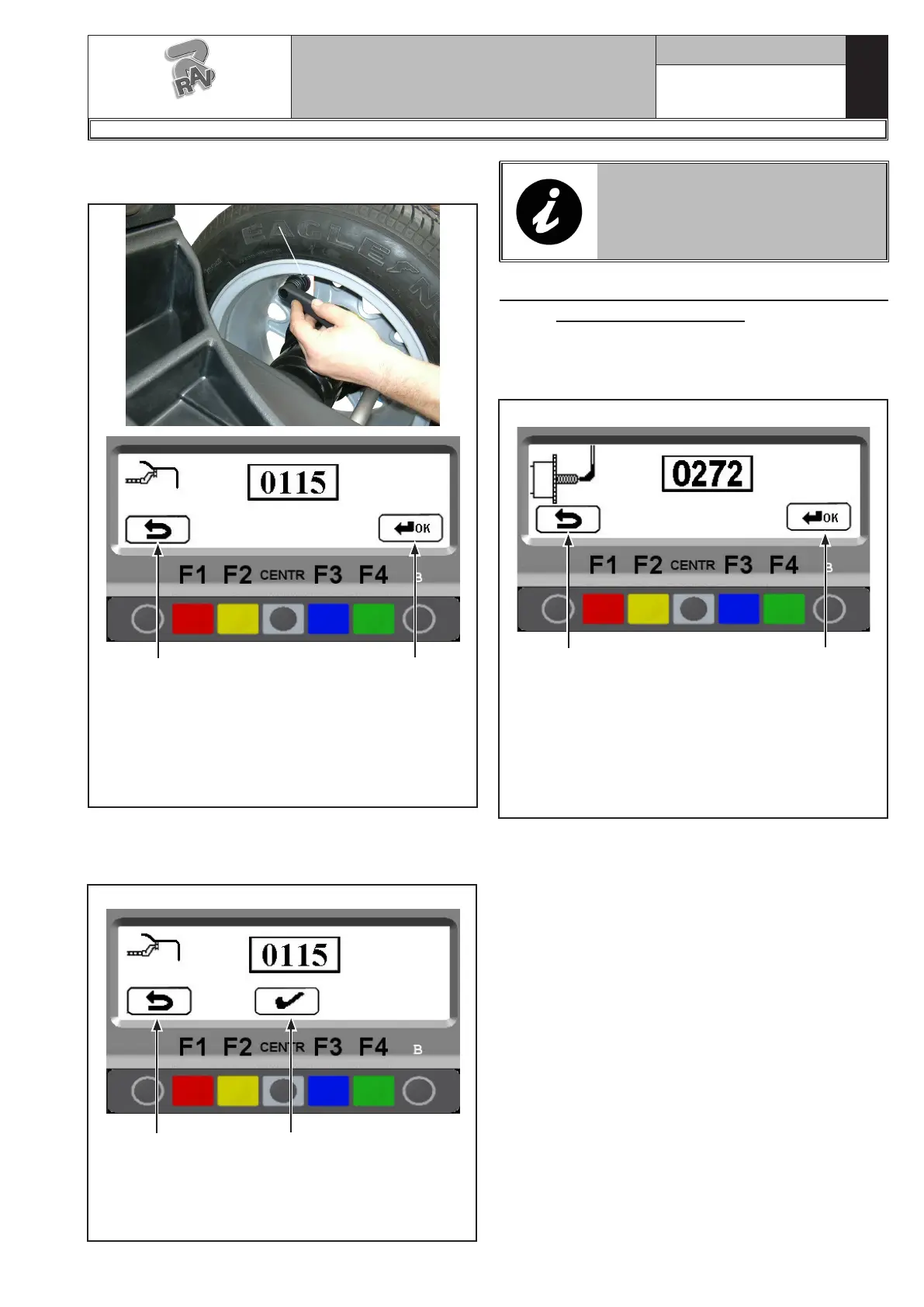 RAV

EAGLE

0115

OK

F1 F2 CENTR F3 F4 B

0272

OK

F1 F2 CENTR F3 F4 B

0115

F1 F2 CENTR F3 F4 B