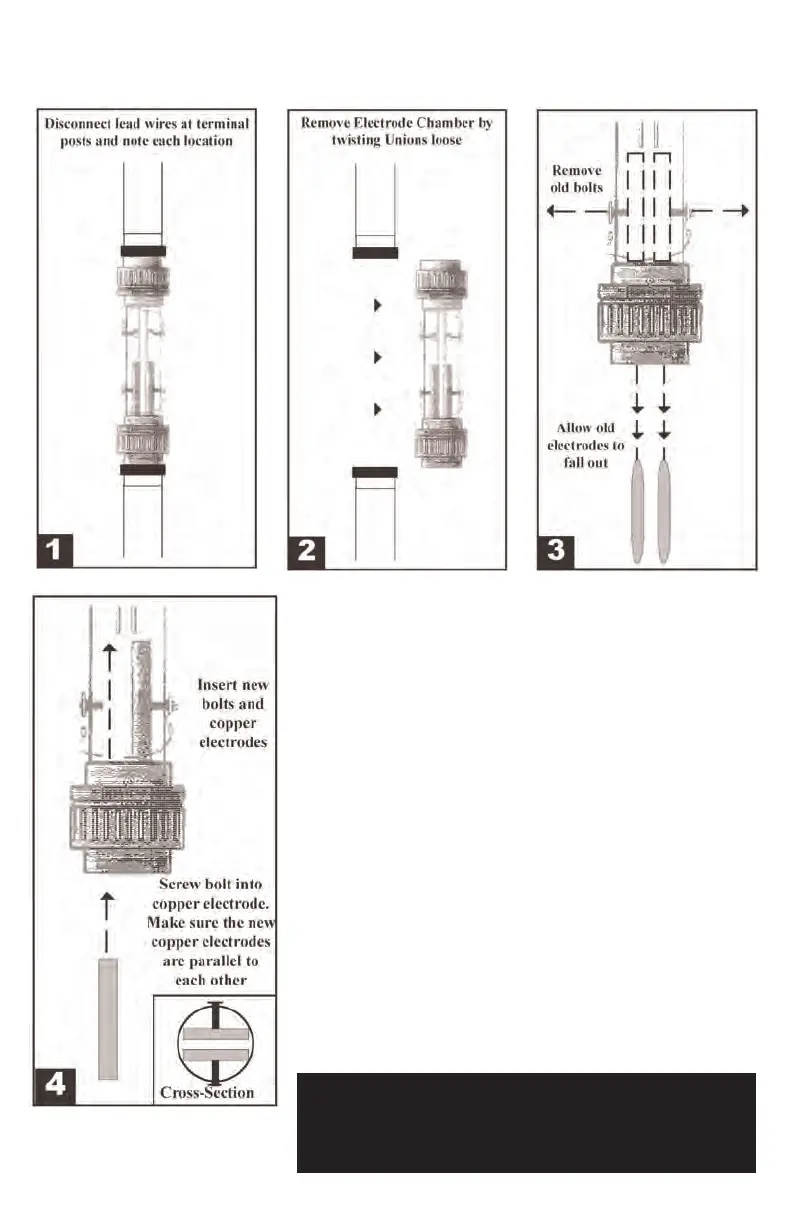 Disconnect lead wires at terminal posts and note each location

1

Remove Electrode Chamber by twisting Unions loose

2

Remove old bolts

Allow old electrodes to fall out

3

Insert new bolts and copper electrodes

Screw bolt into copper electrode. Make sure the new copper electrodes are parallel to each other

Cross-Section

4