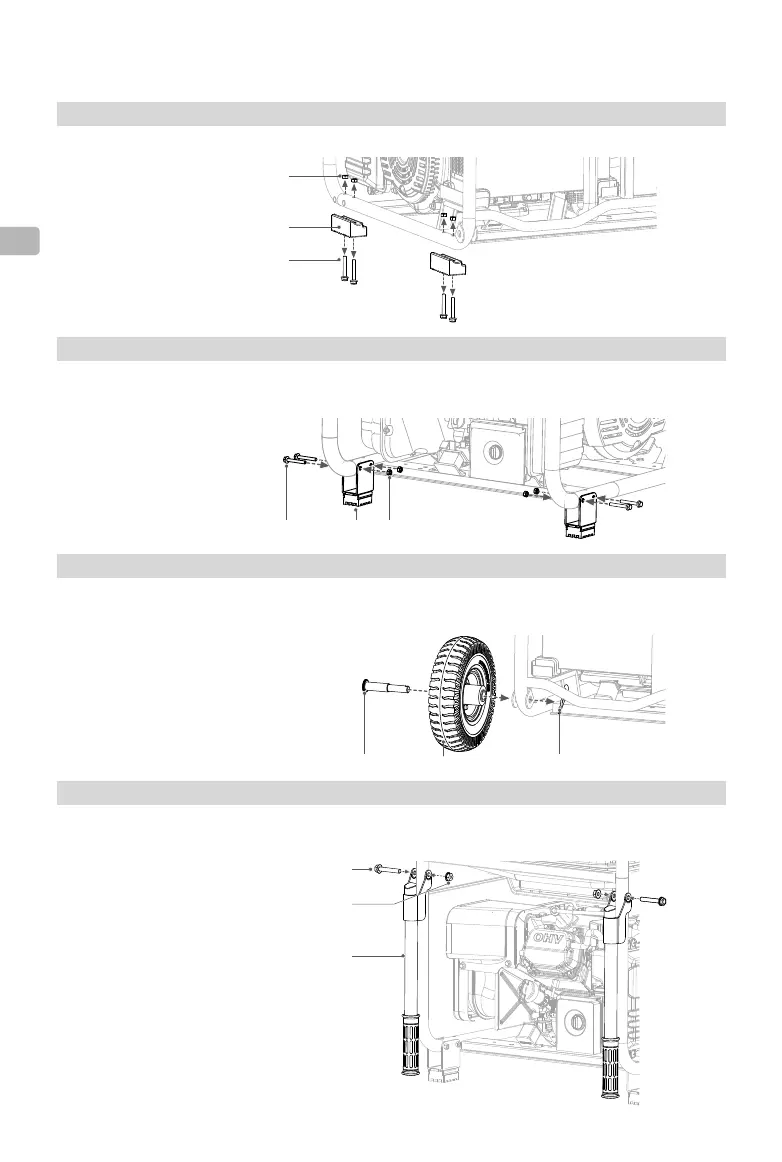 OHV