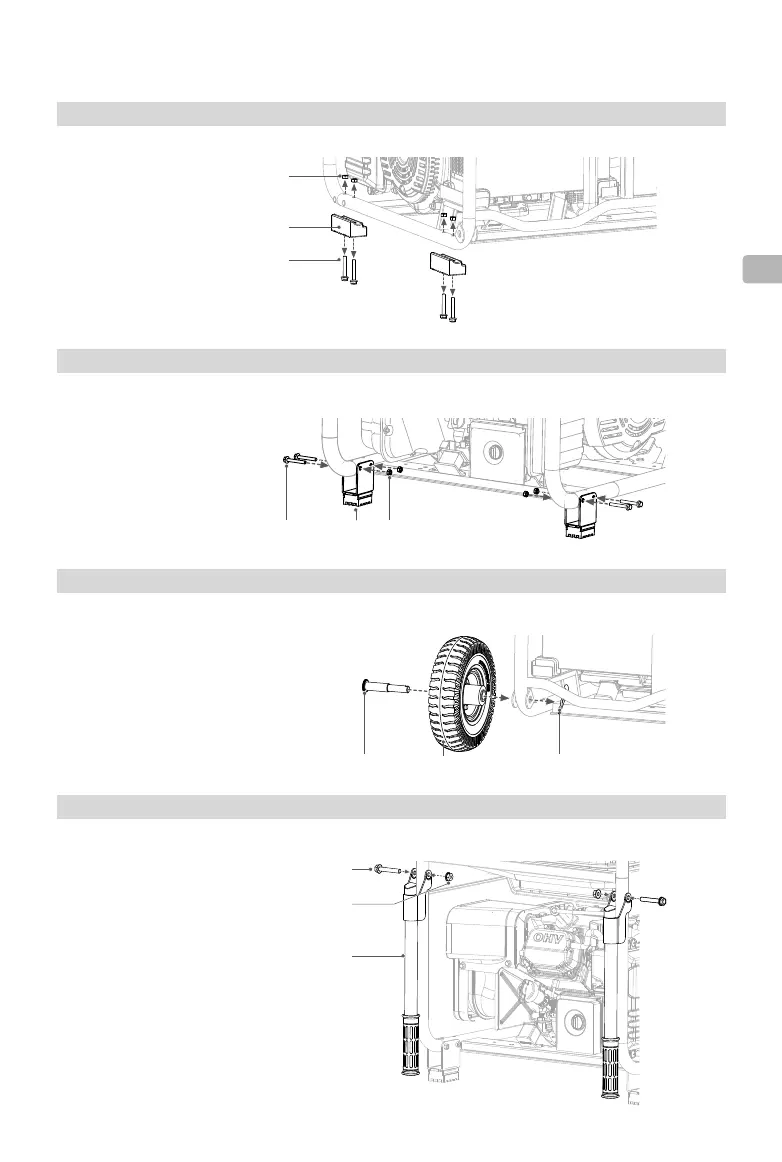 OHV