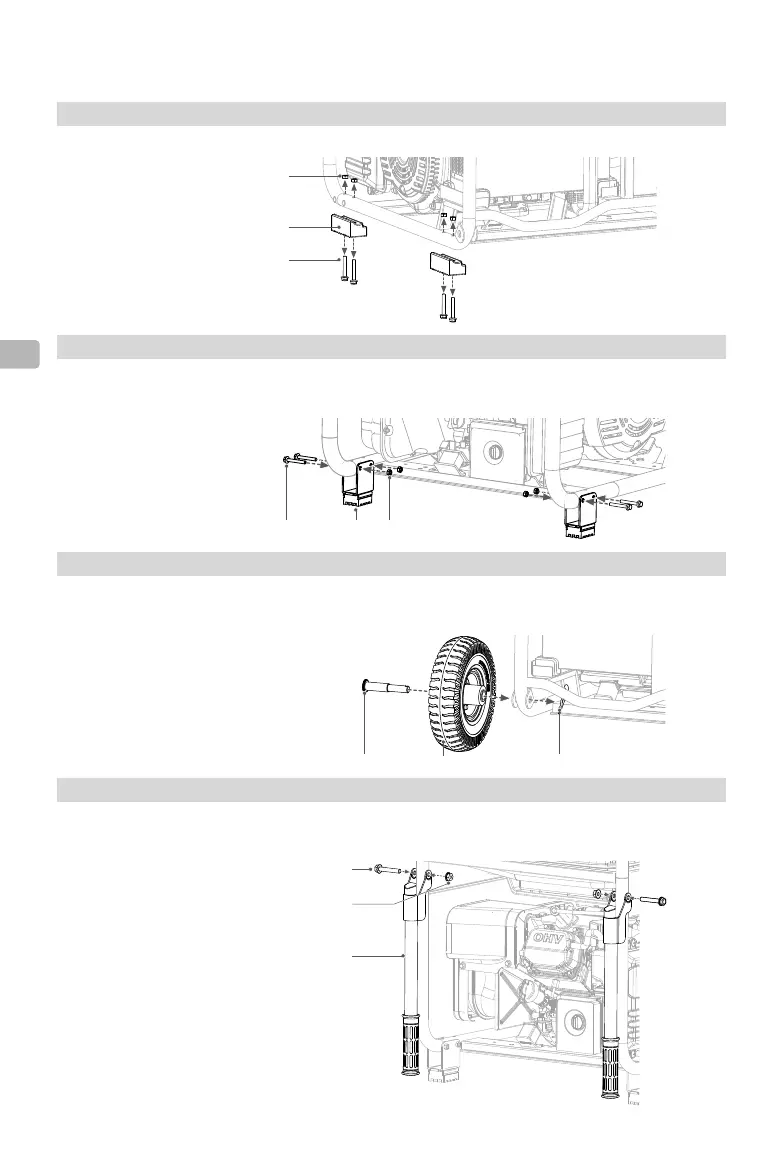 OHV