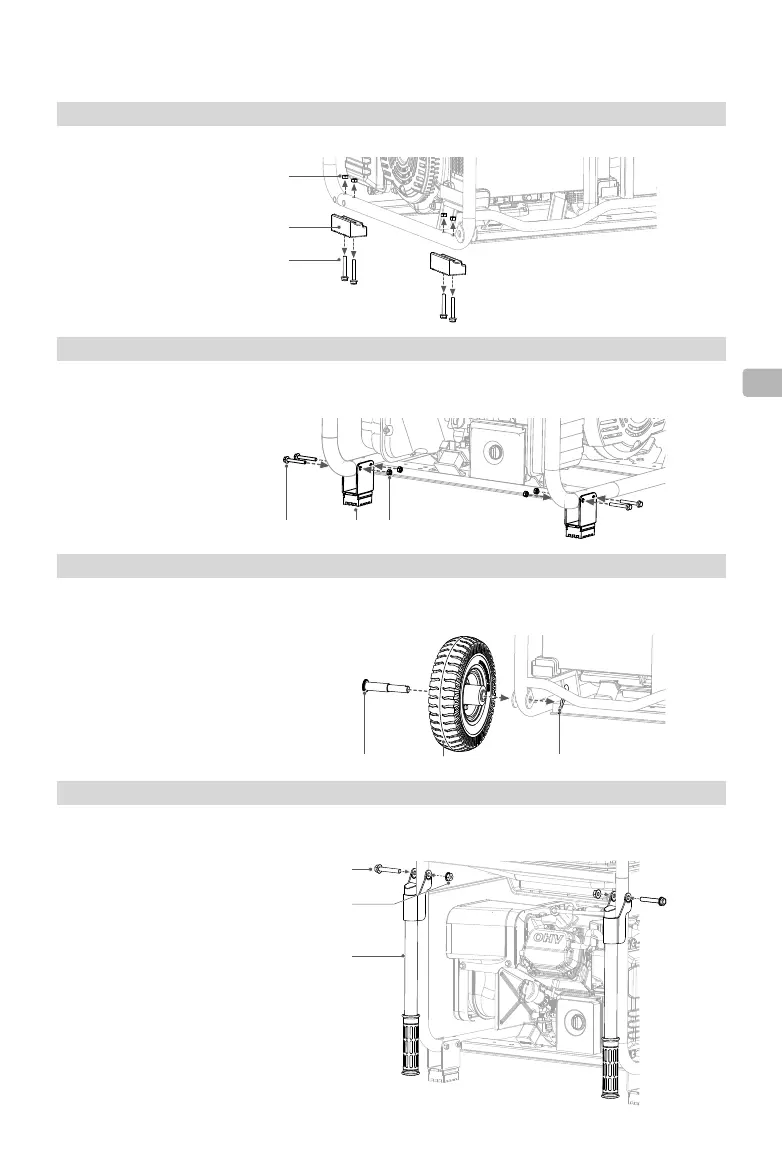 OHV