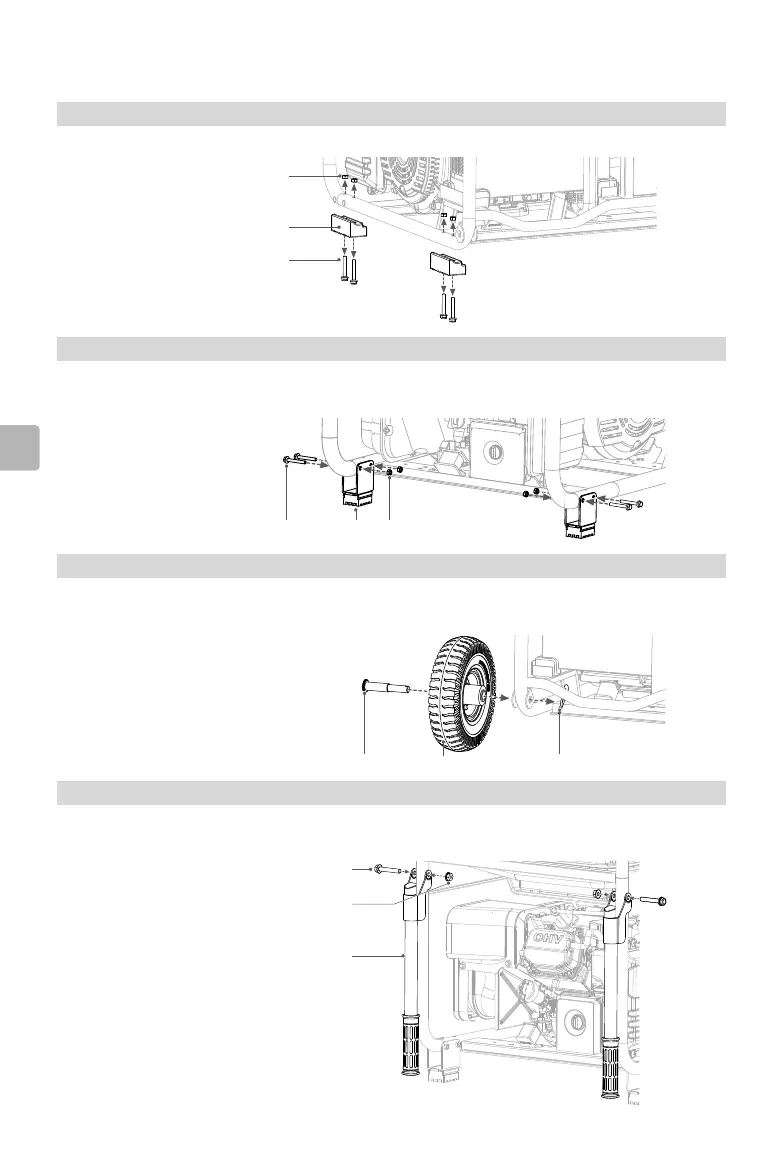 OHV