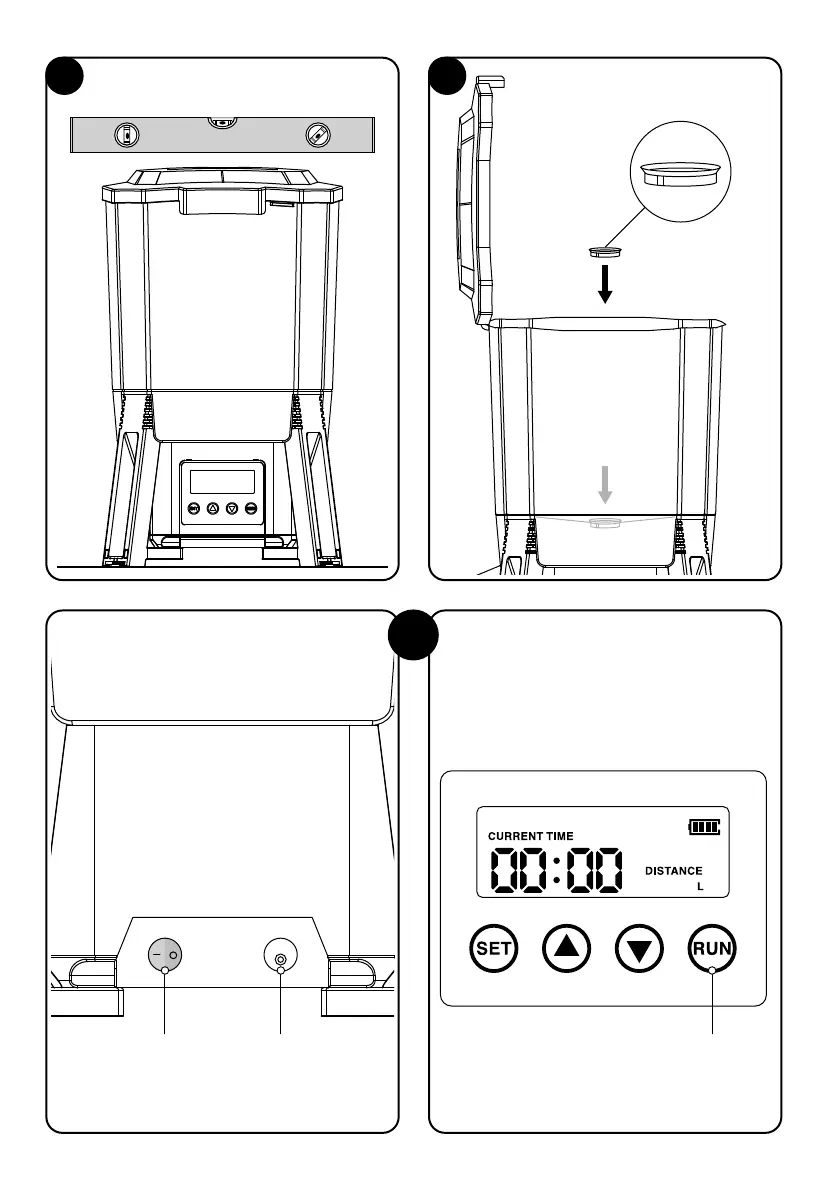 CURRENT TIME
00:00
DISTANCE
L
SET
RUN