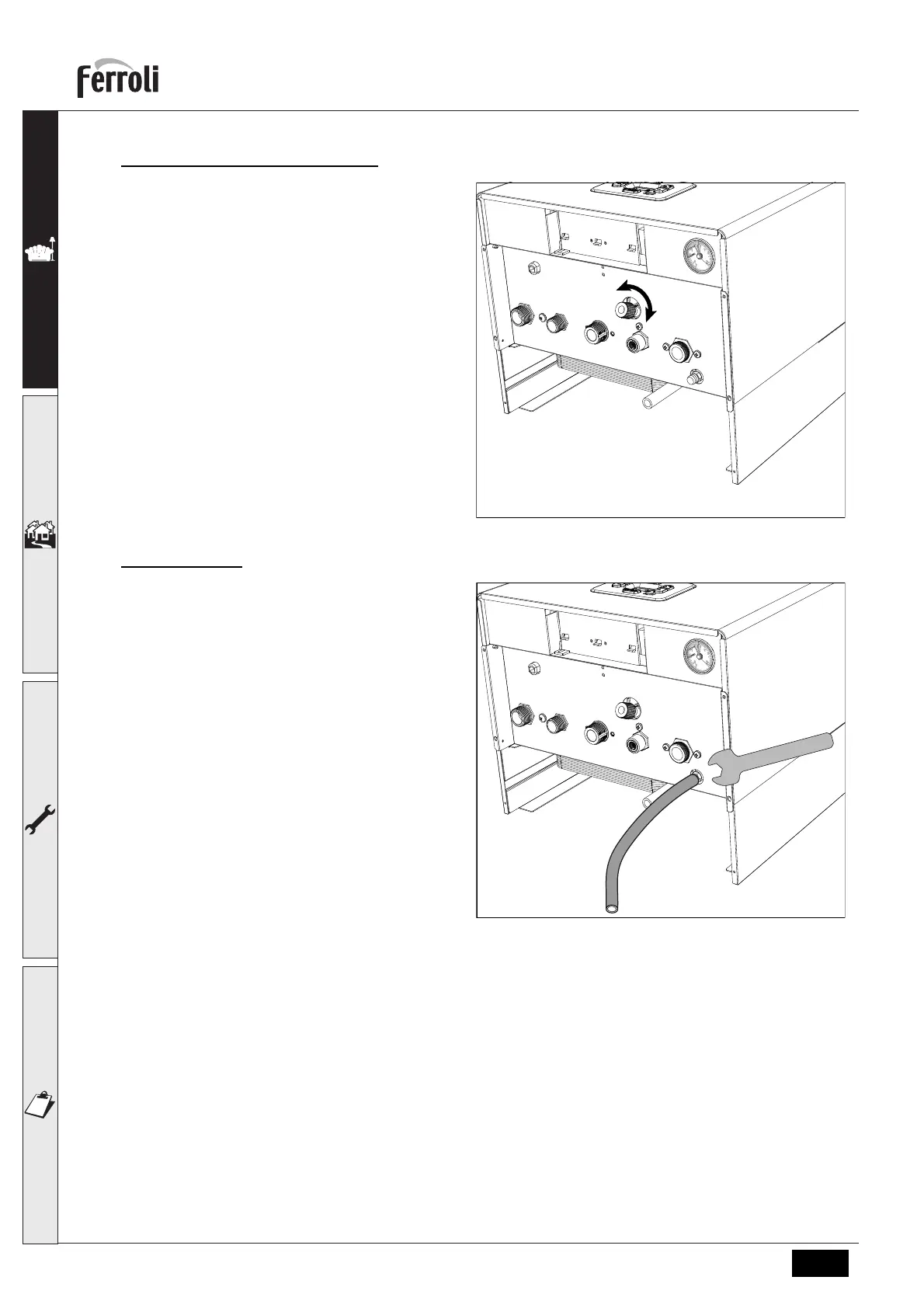 ferroli