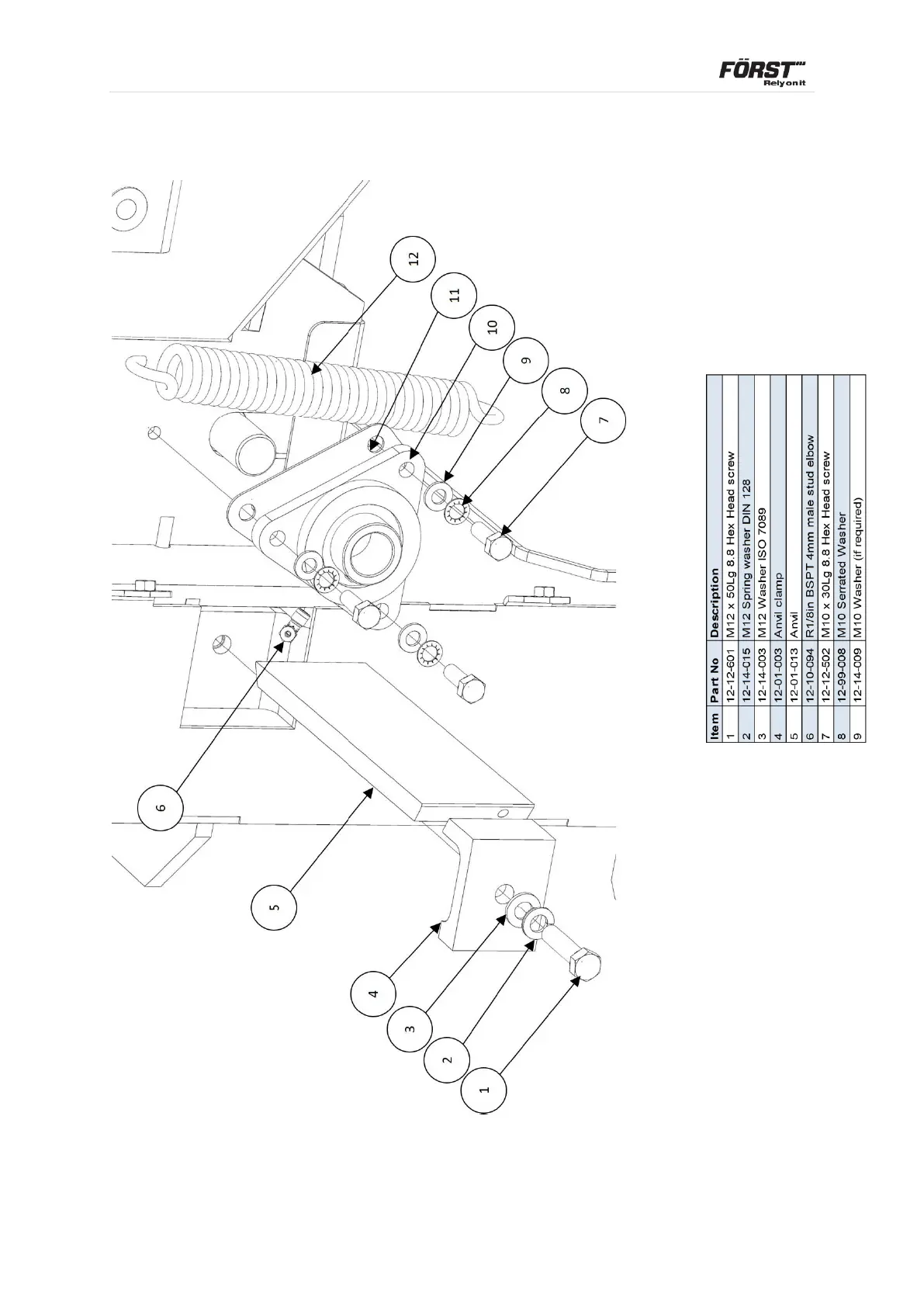 FÖRST
Relyonit

12
11
10
9
8
7
6
5
4
3
2
1

| Item | Part No | Description |
|---|---|---|
| 1 | 12-12-601 | M12 x 50Lg 8.8 Hex Head screw |
| 2 | 12-14-015 | M12 Spring washer DIN 128 |
| 3 | 12-14-003 | M12 Washer ISO 7089 |
| 4 | 12-01-003 | Anvil clamp |
| 5 | 12-01-013 | Anvil |
| 6 | 12-10-094 | R1/8in BSPT 4mm male stud elbow |
| 7 | 12-12-502 | M10 x 30Lg 8.8 Hex Head screw |
| 8 | 12-99-008 | M10 Serrated Washer |
| 9 | 12-14-009 | M10 Washer (if required) |