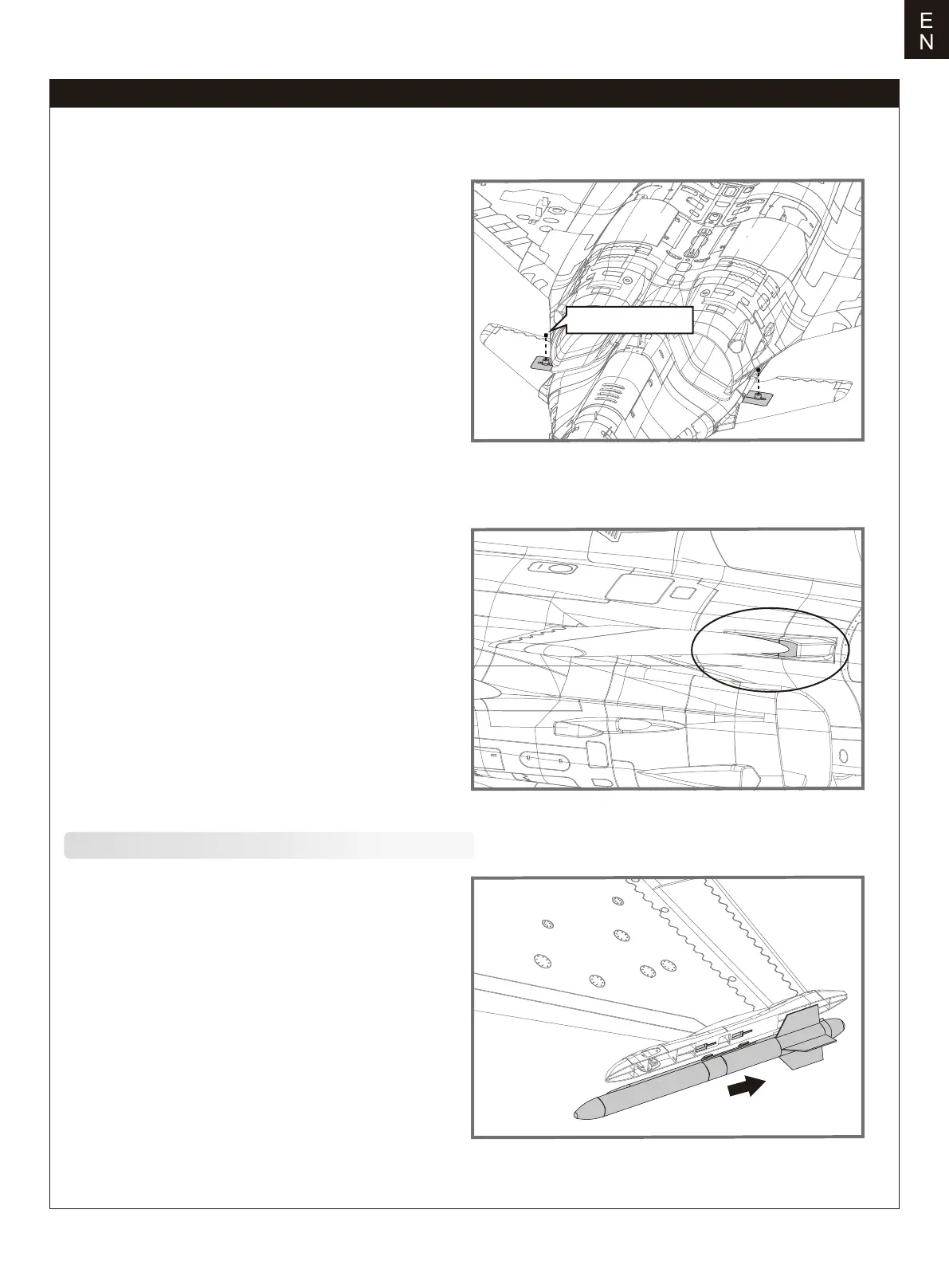 E
N