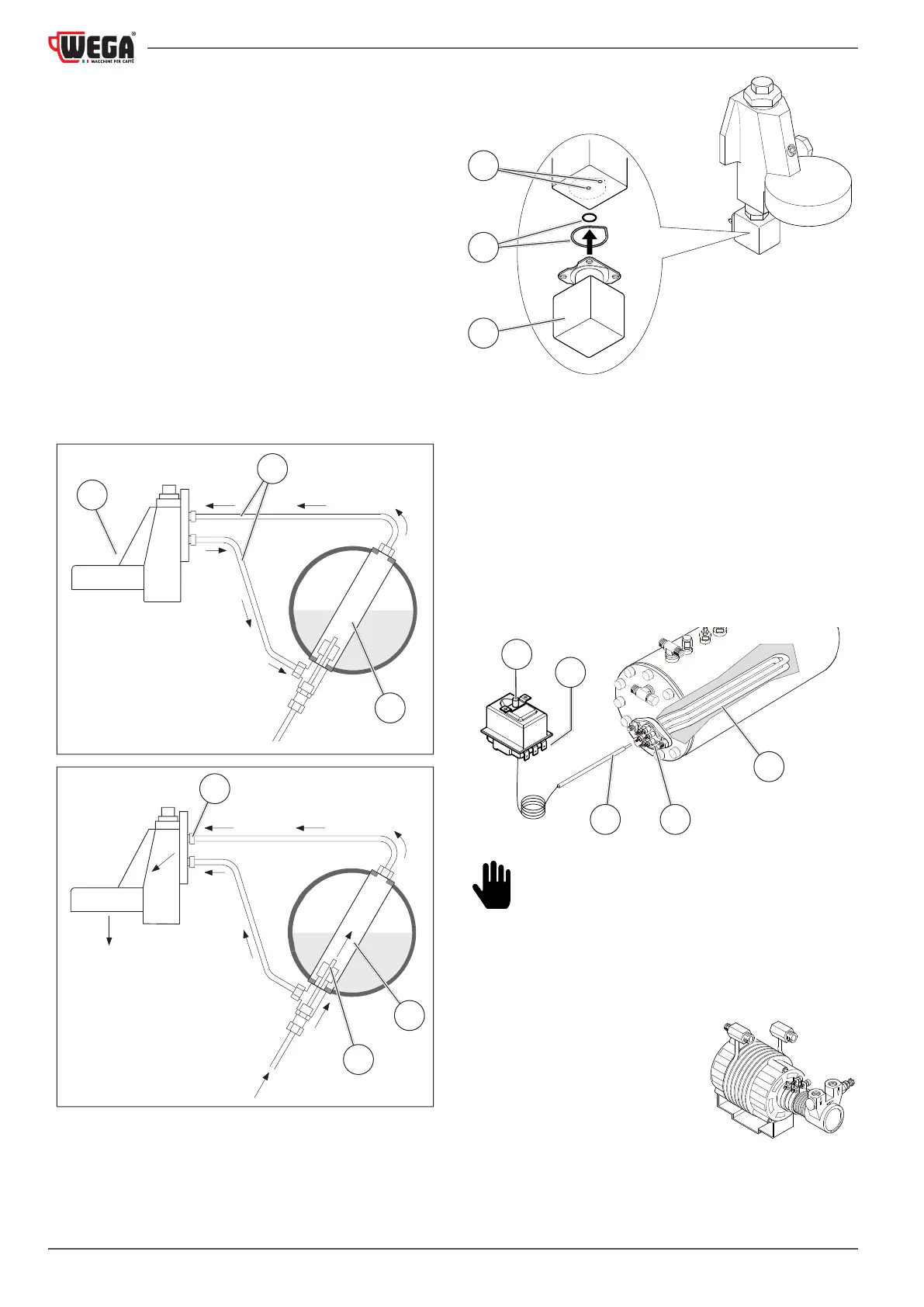 WEGA®
MACCHINE PER CAFFÈ