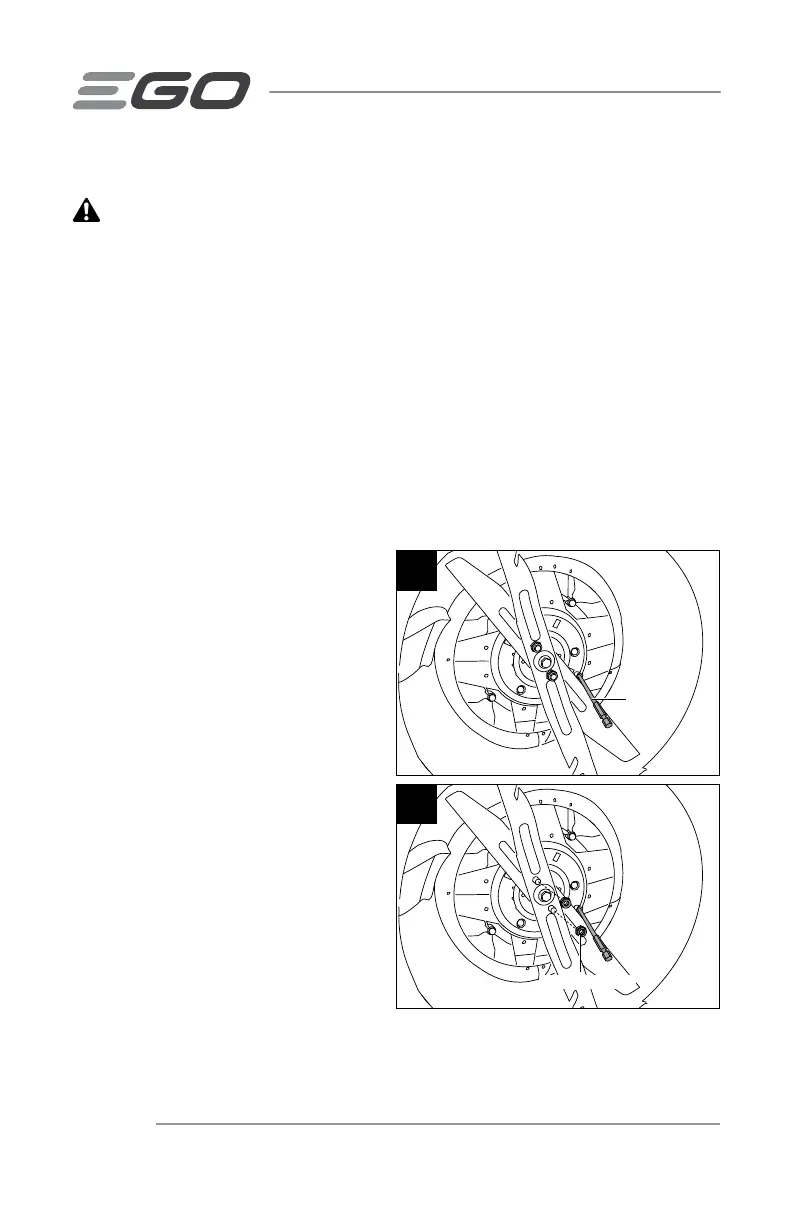 EGO