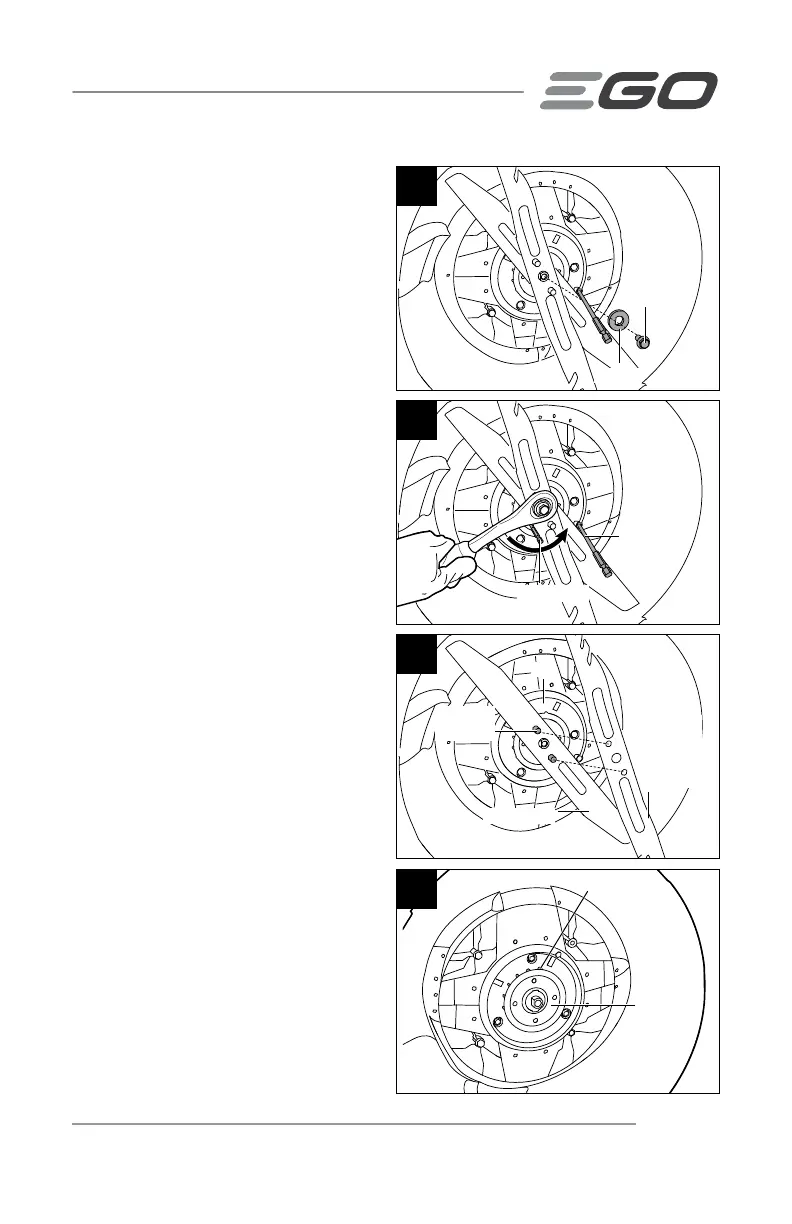 EGO