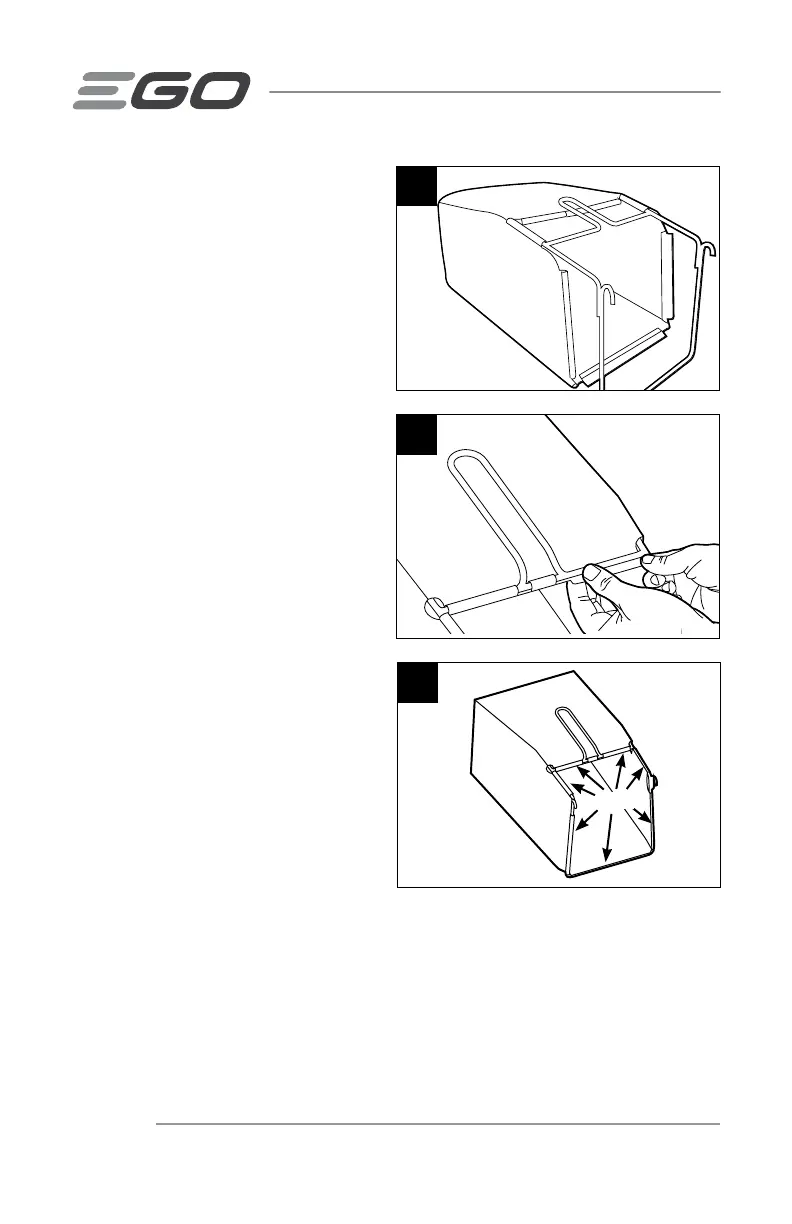 EGO