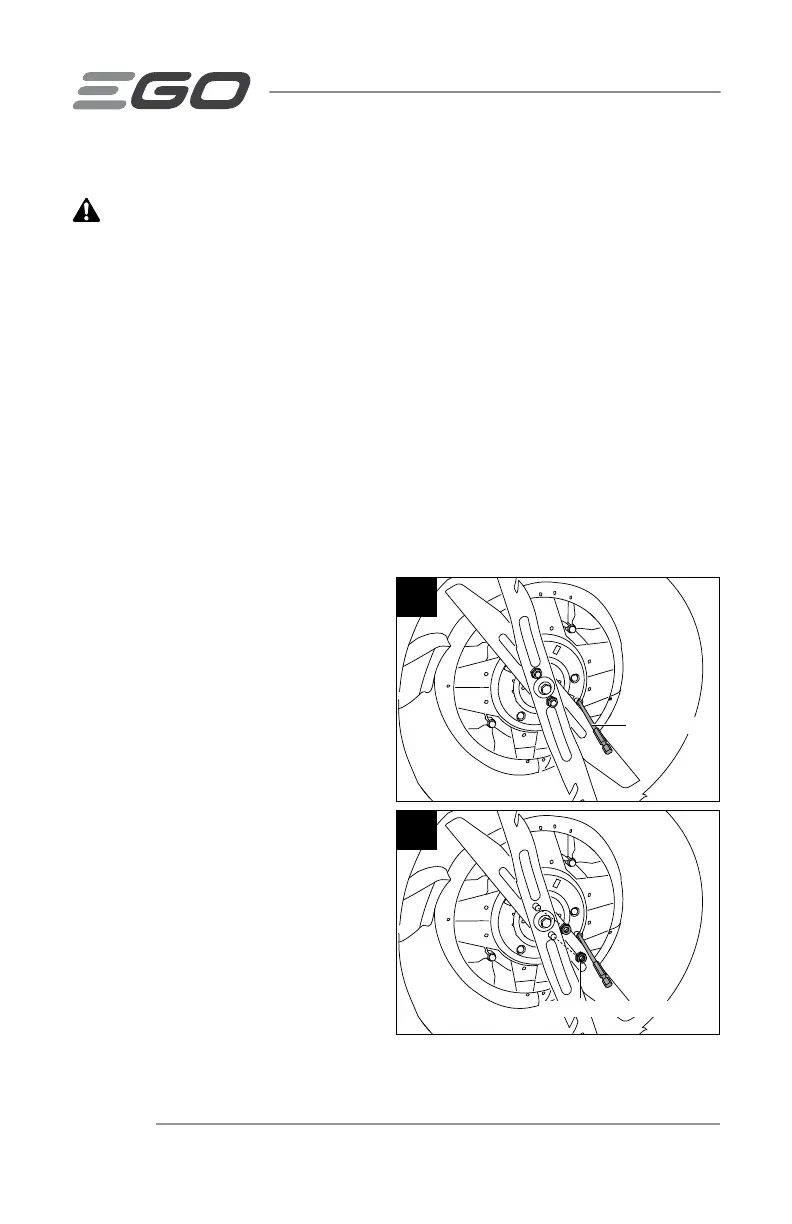 EGO