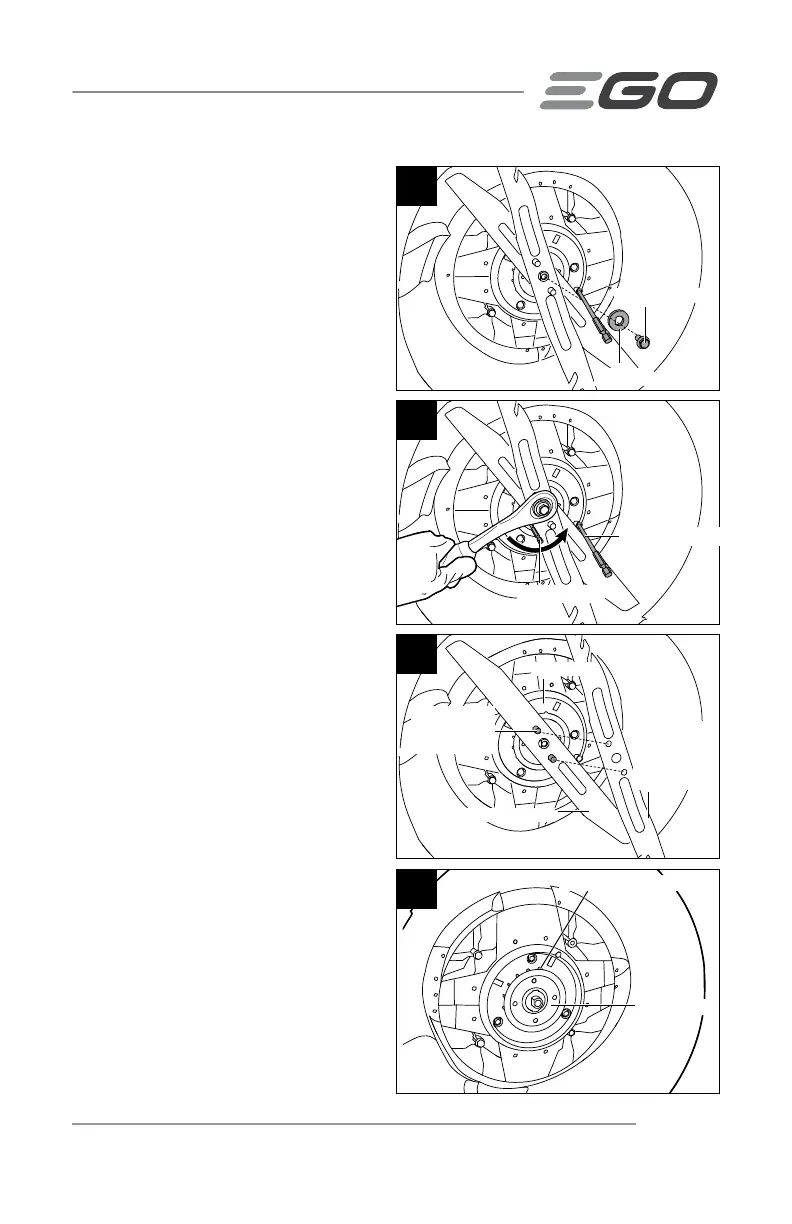 EGO