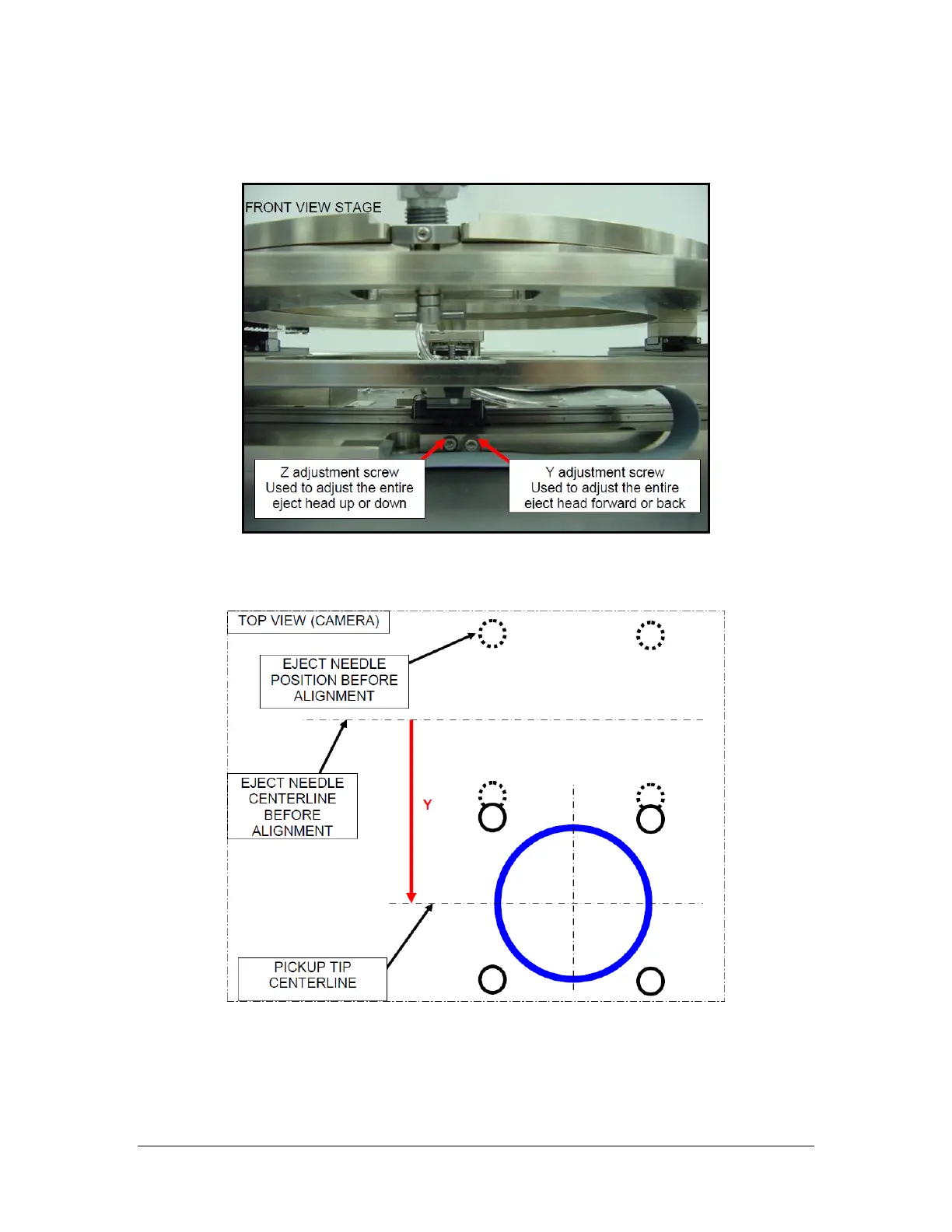 FRONT VIEW STAGE

Z adjustment screw
Used to adjust the entire eject head up or down

Y adjustment screw
Used to adjust the entire eject head forward or back

TOP VIEW (CAMERA)

EJECT NEEDLE POSITION BEFORE ALIGNMENT

EJECT NEEDLE CENTERLINE BEFORE ALIGNMENT

Y

PICKUP TIP CENTERLINE