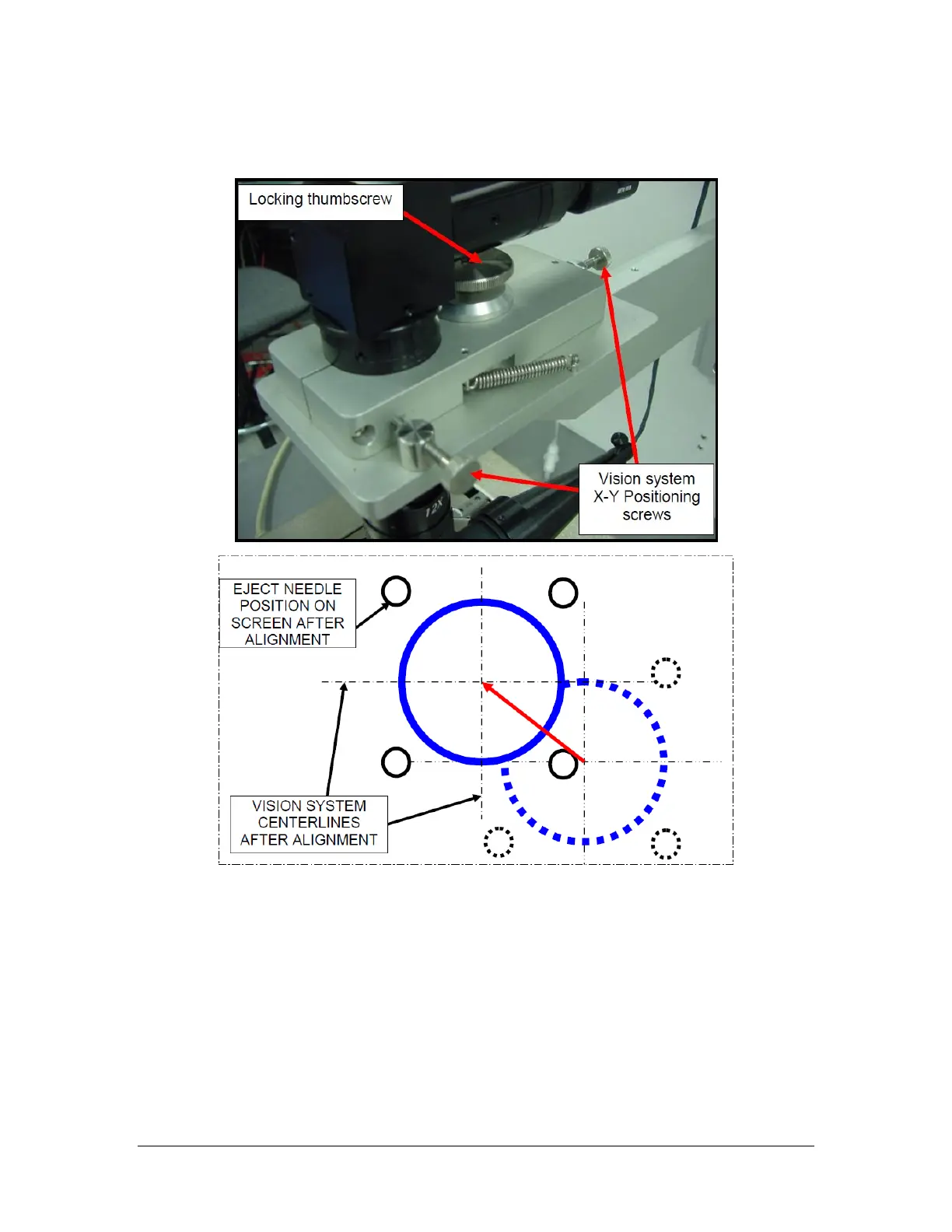 Locking thumbscrew

Vision system X-Y Positioning screws

12X

EJECT NEEDLE POSITION ON SCREEN AFTER ALIGNMENT

VISION SYSTEM CENTERLINES AFTER ALIGNMENT