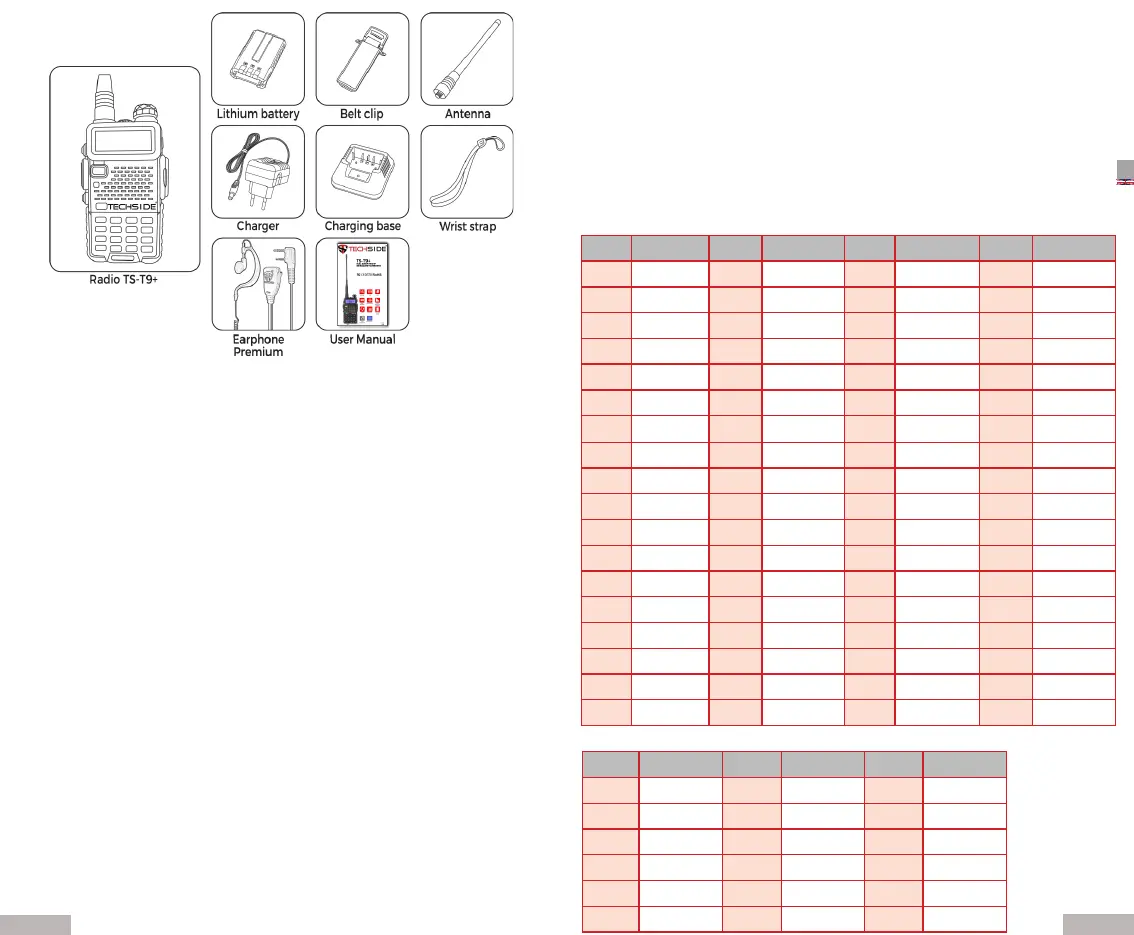 TECHSIDE

Radio TS-T9+

Lithium battery

Belt clip

Antenna

Charger

Charging base

Wrist strap

Earphone Premium

TECHSIDE

TS-T9+

User Manual