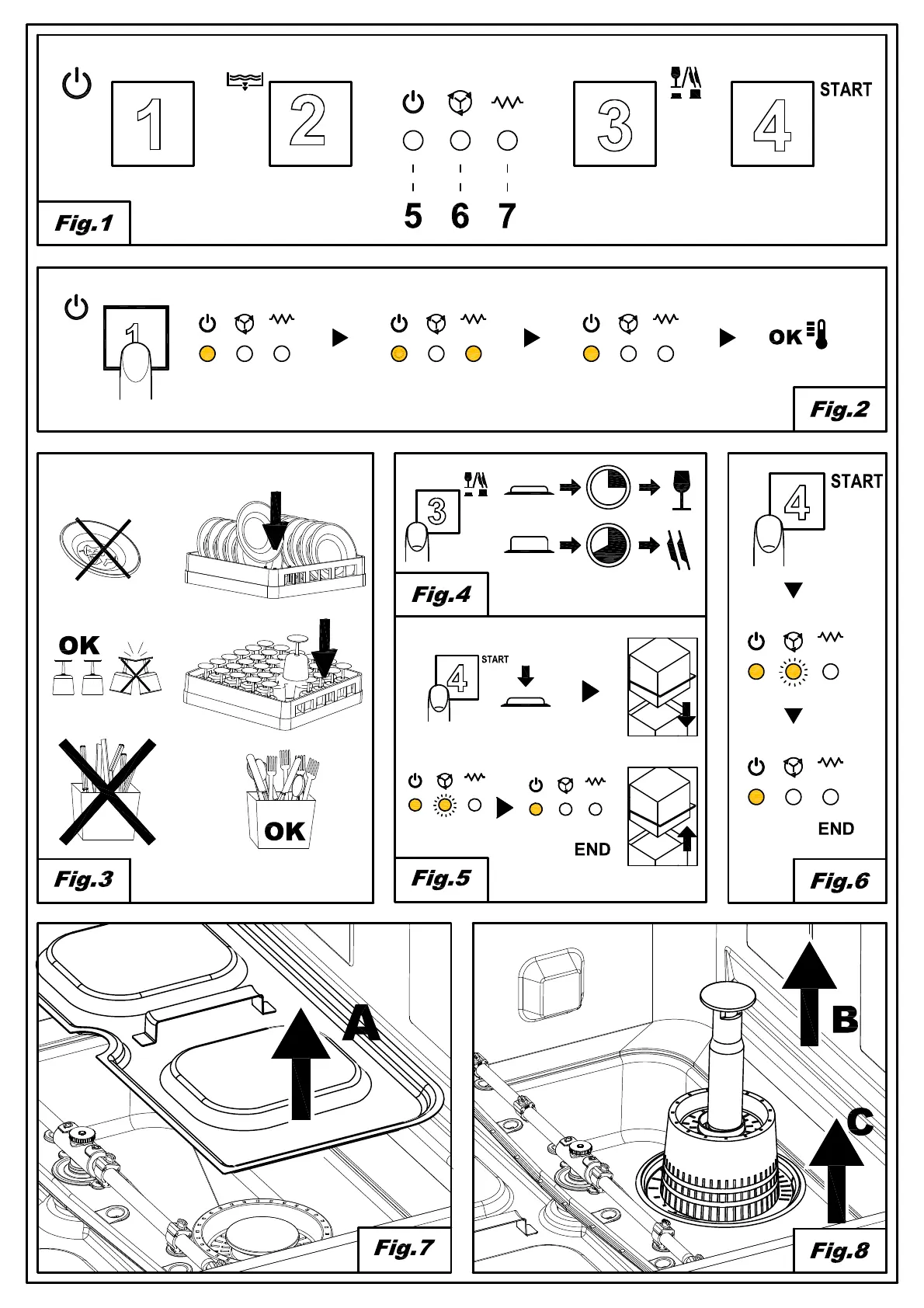 1

2

3

4

START

5 6 7

Fig.1

1

OK

Fig.2

OK

OK

Fig.3

3

Fig.4

4

START

END

Fig.5

4

START

END

Fig.6

A

Fig.7

B

C

Fig.8