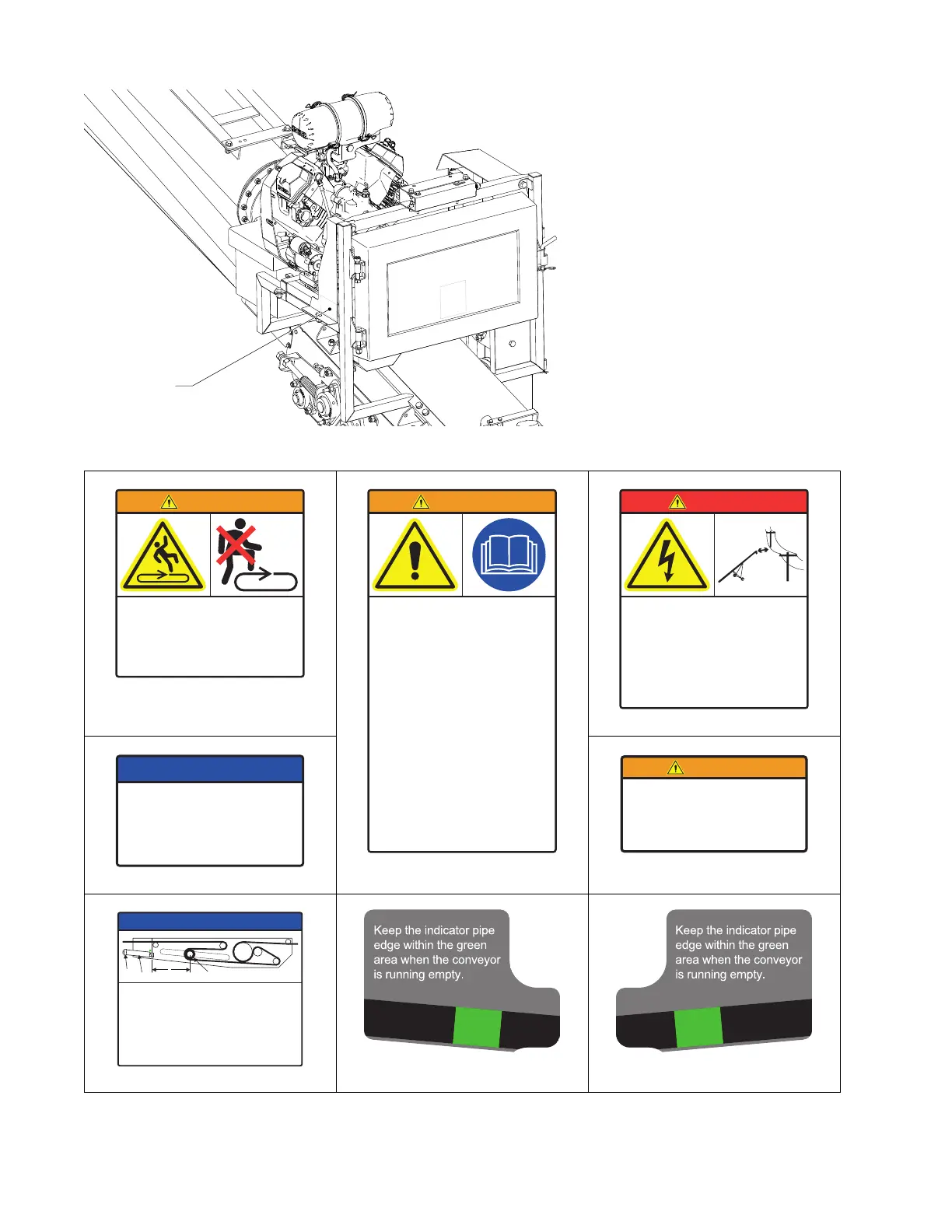 Keep the indicator pipe edge within the green area when the conveyor is running empty.

Keep the indicator pipe edge within the green area when the conveyor is running empty.