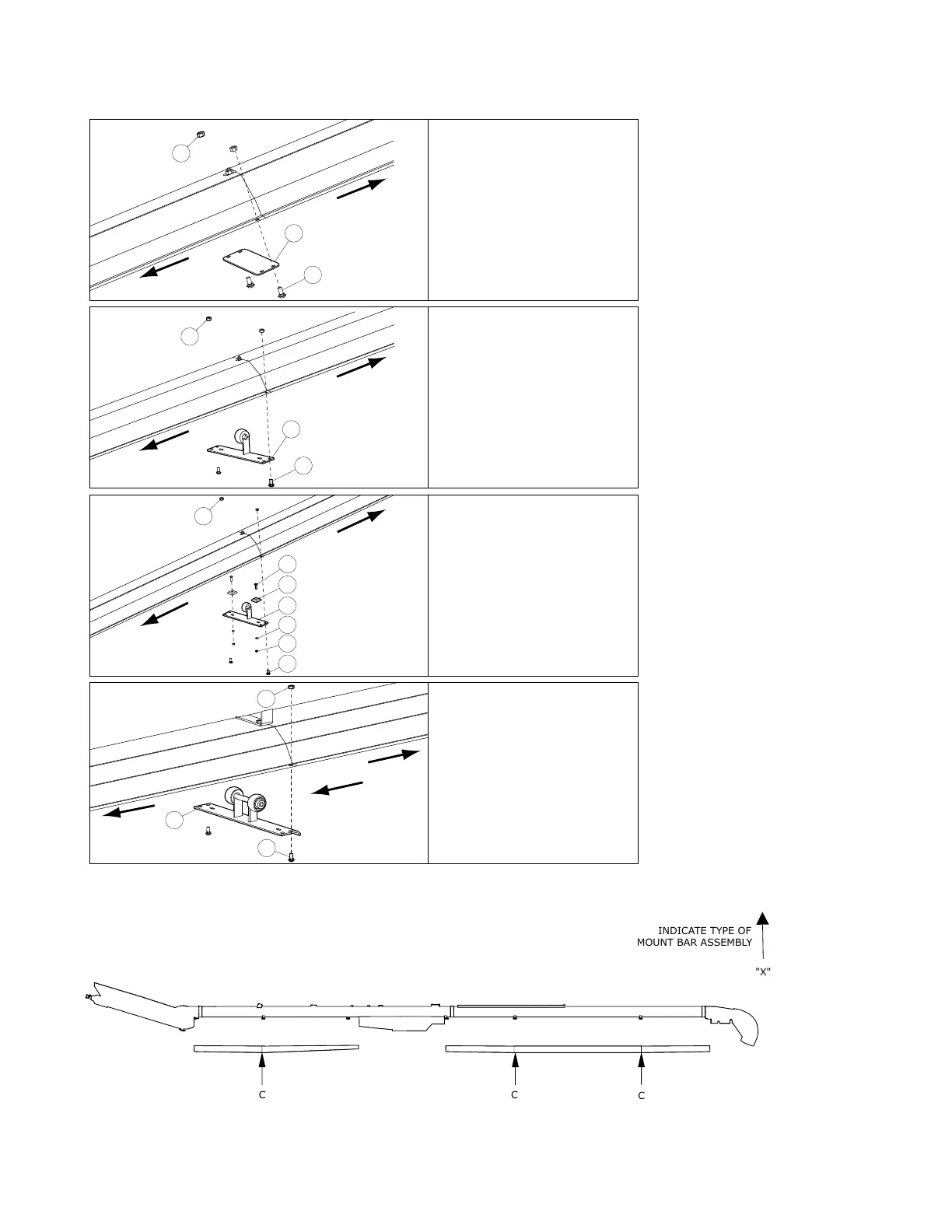 INDICATE TYPE OF
MOUNT BAR ASSEMBLY

"X"

C

C

C