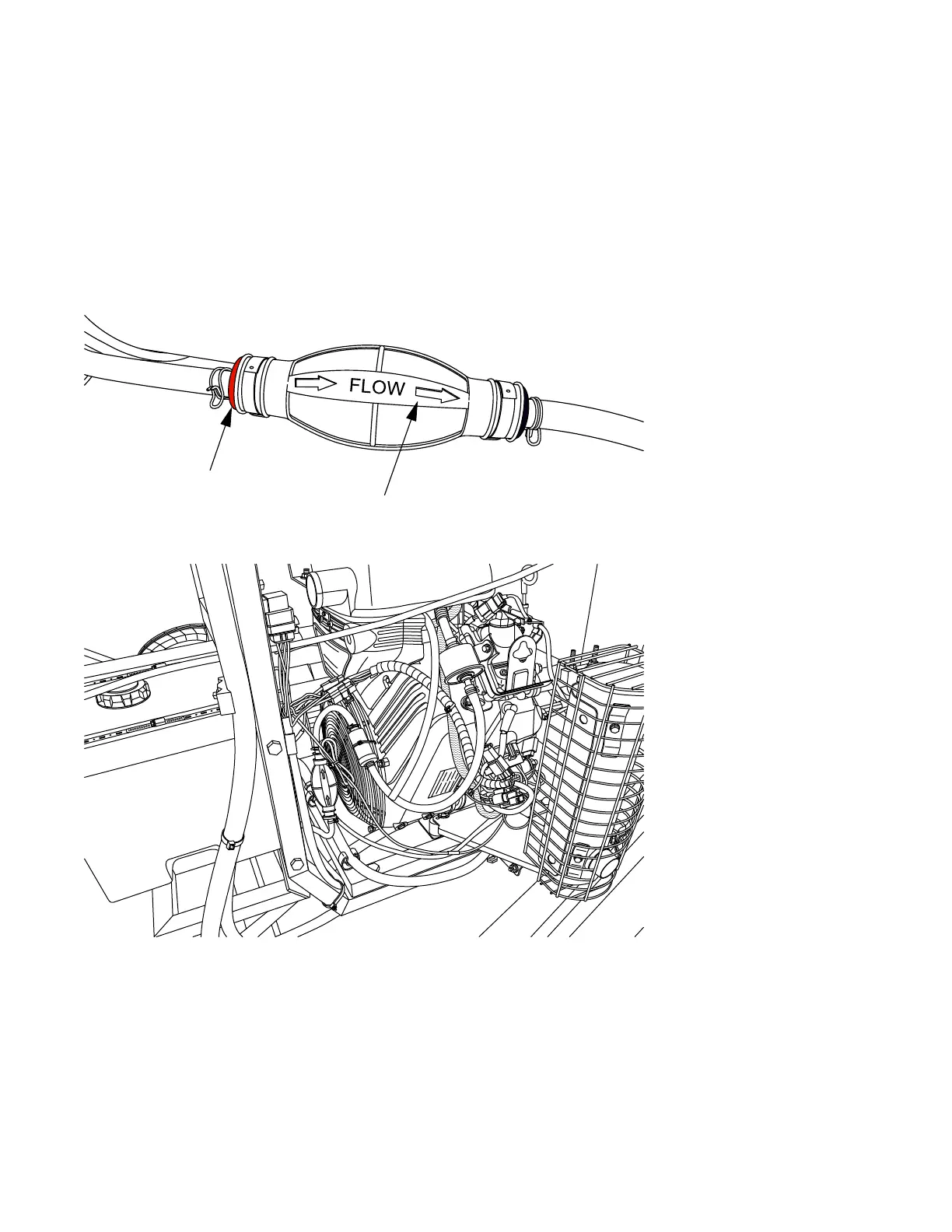 FLOW