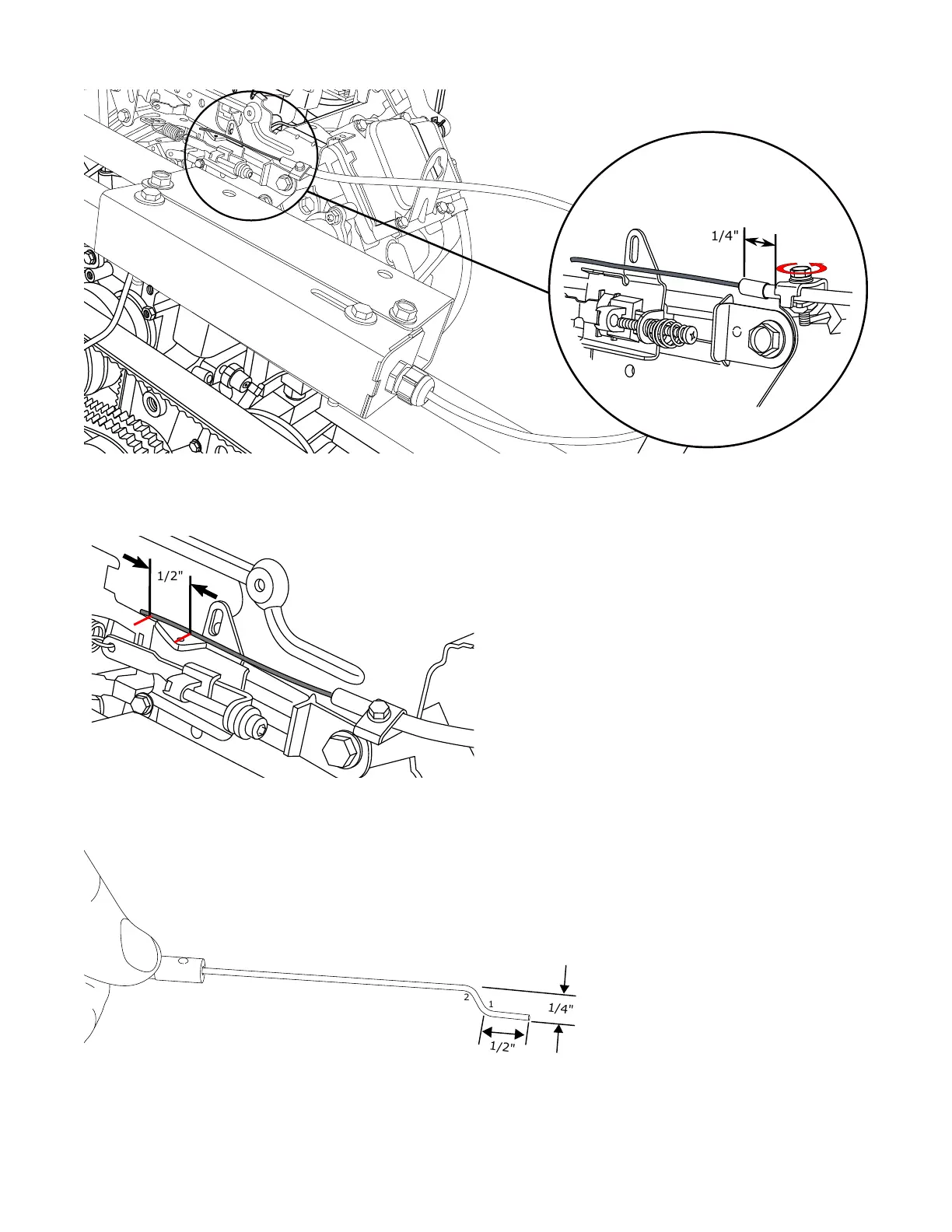 1/4"

1/2"

2
1
1/4"
1/2"