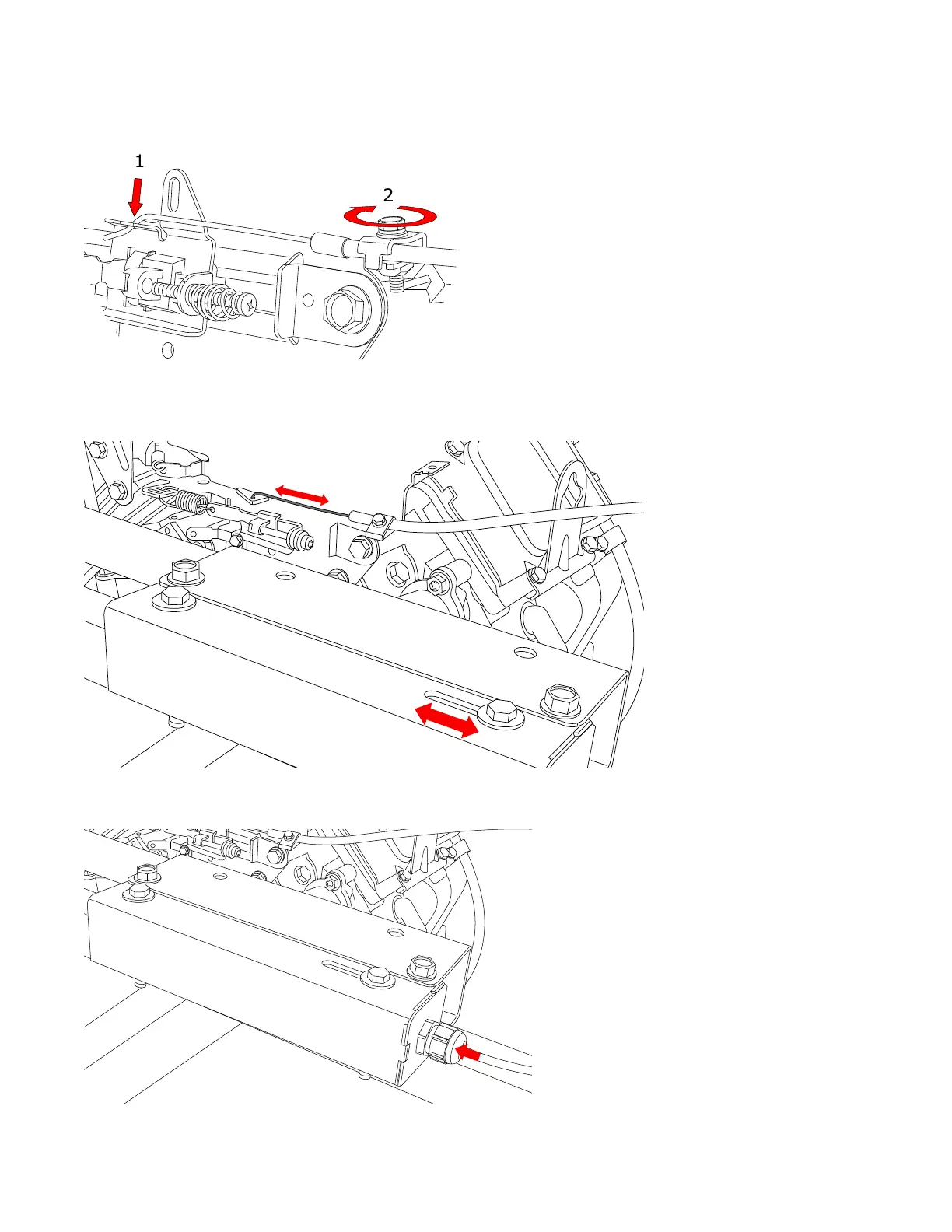 1
2