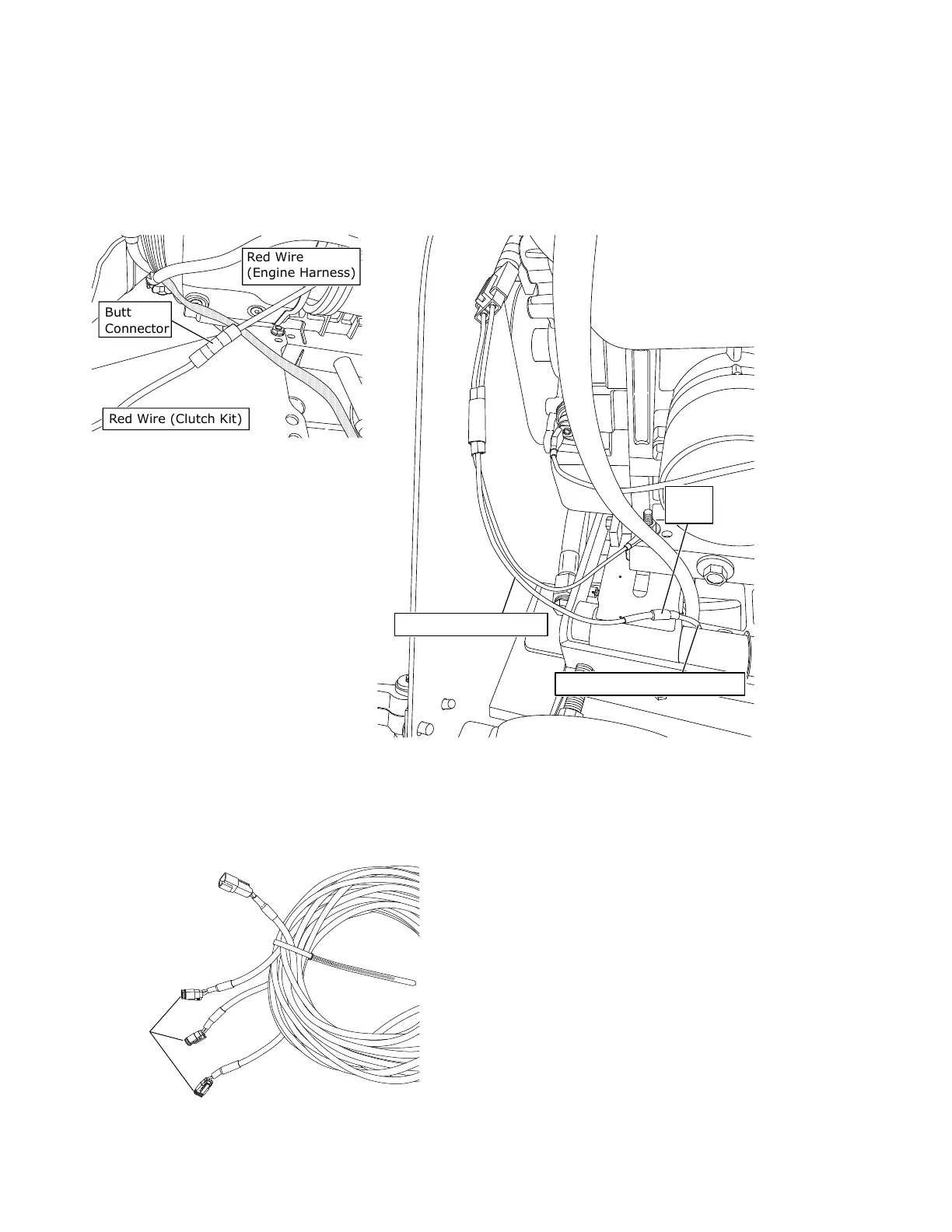 Red Wire
(Engine Harness)

Butt
Connector

Red Wire (Clutch Kit)