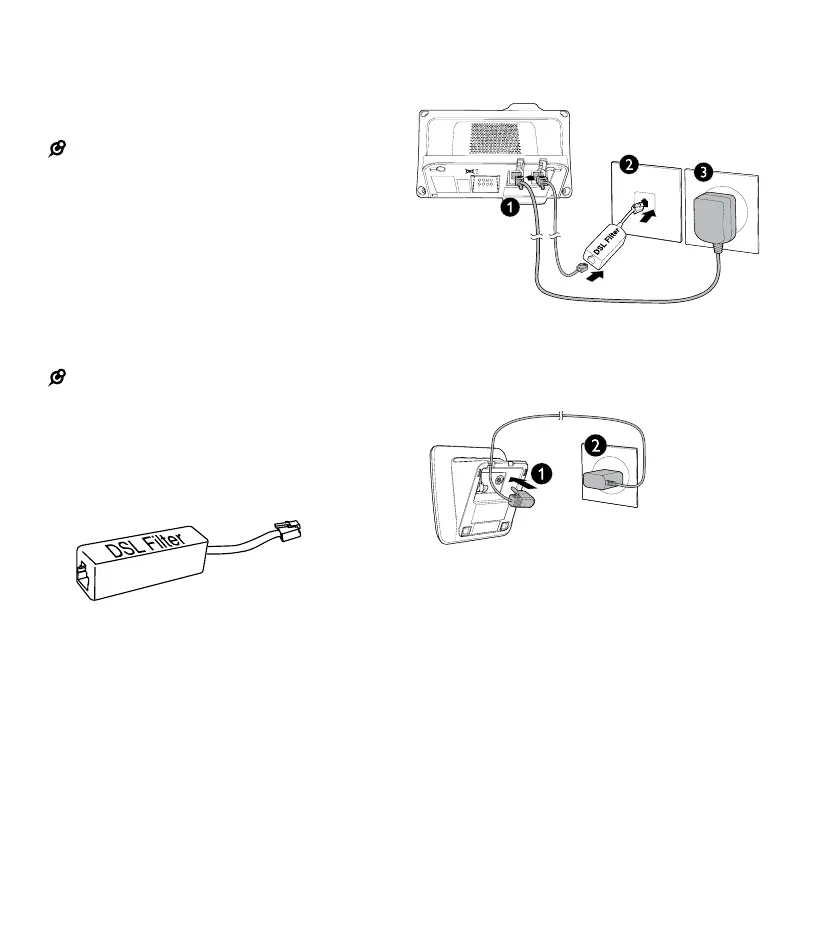 1

2

3

DSL Filter

1

2

DSL Filter