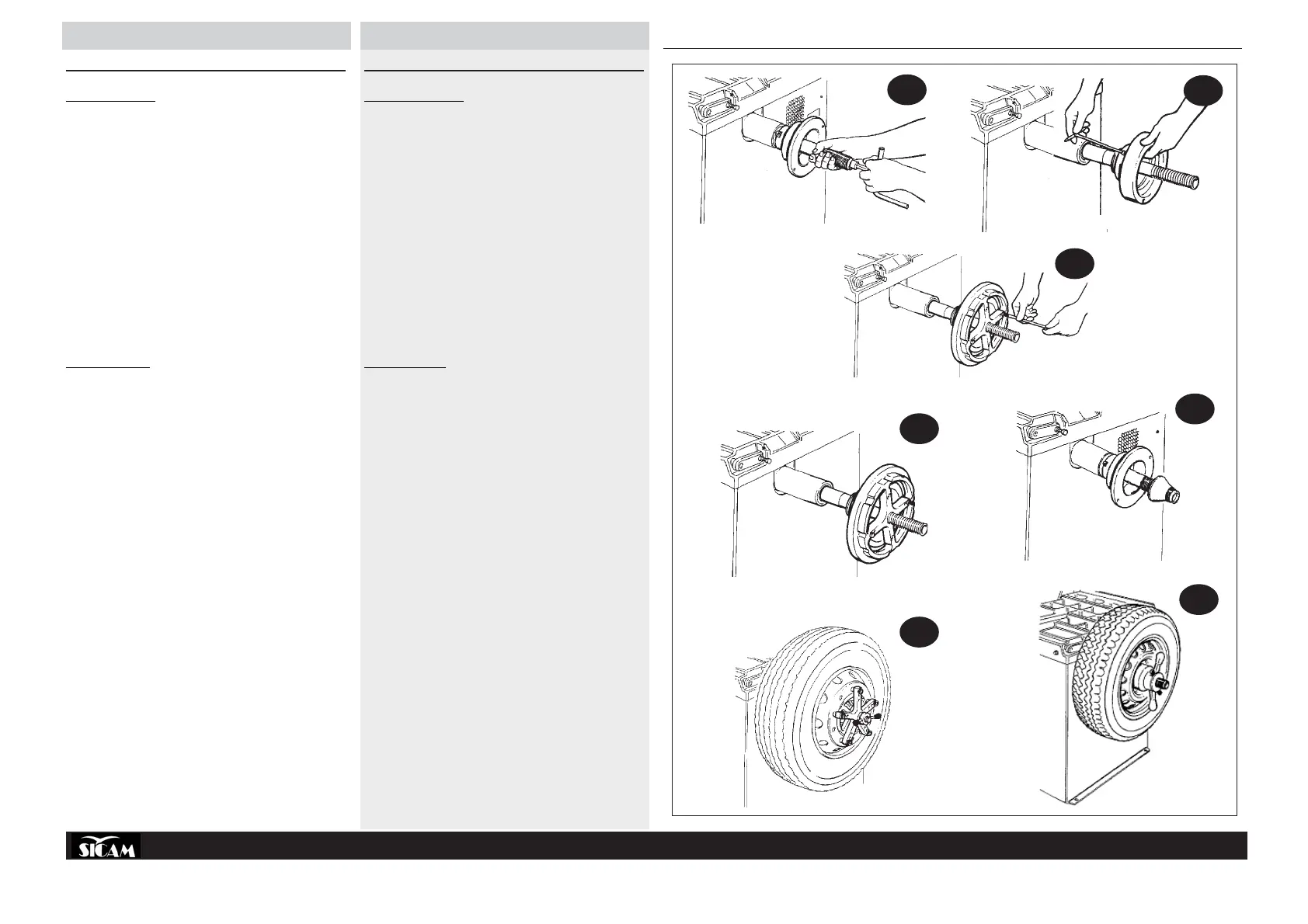 SICAM