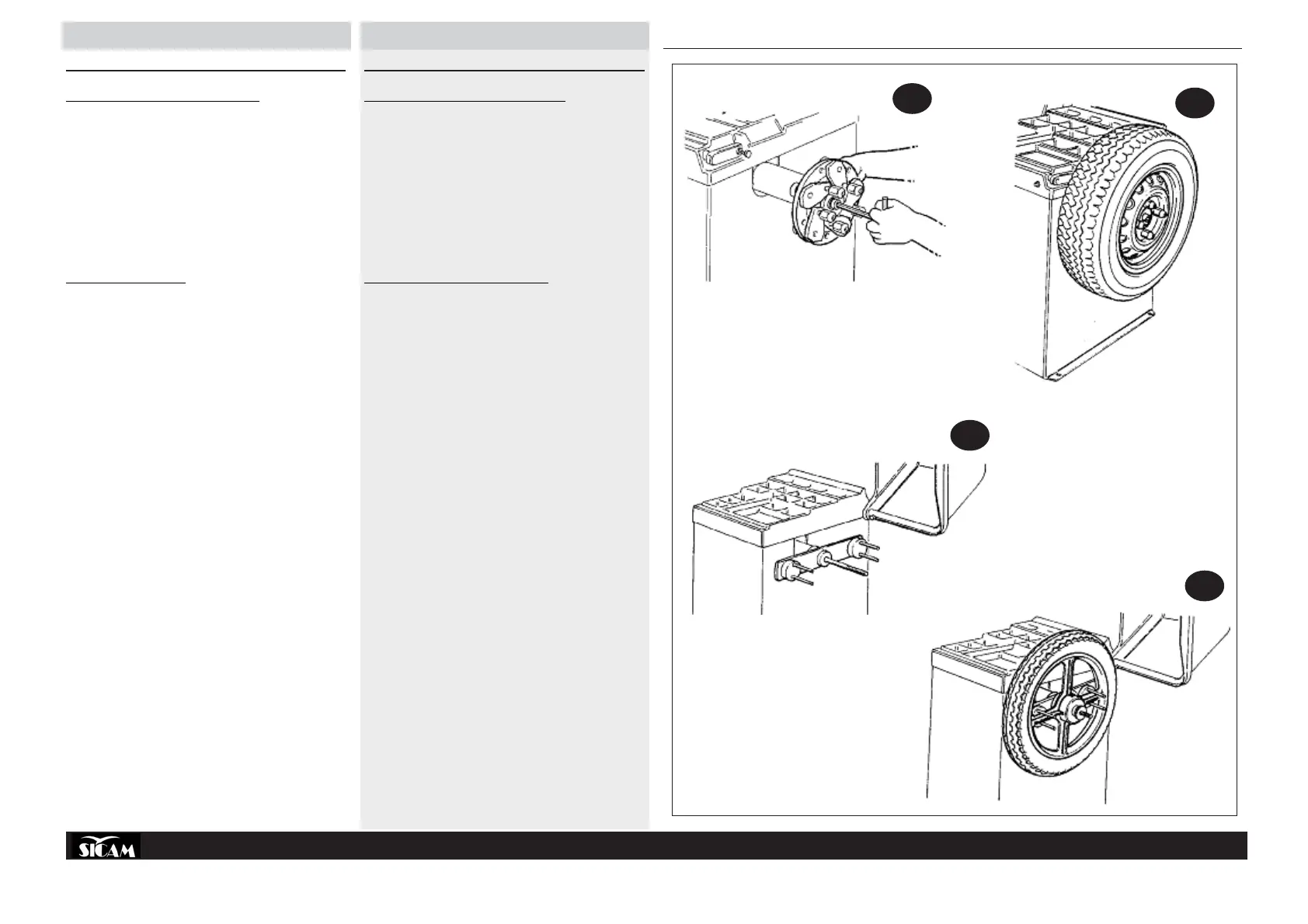 SICAM