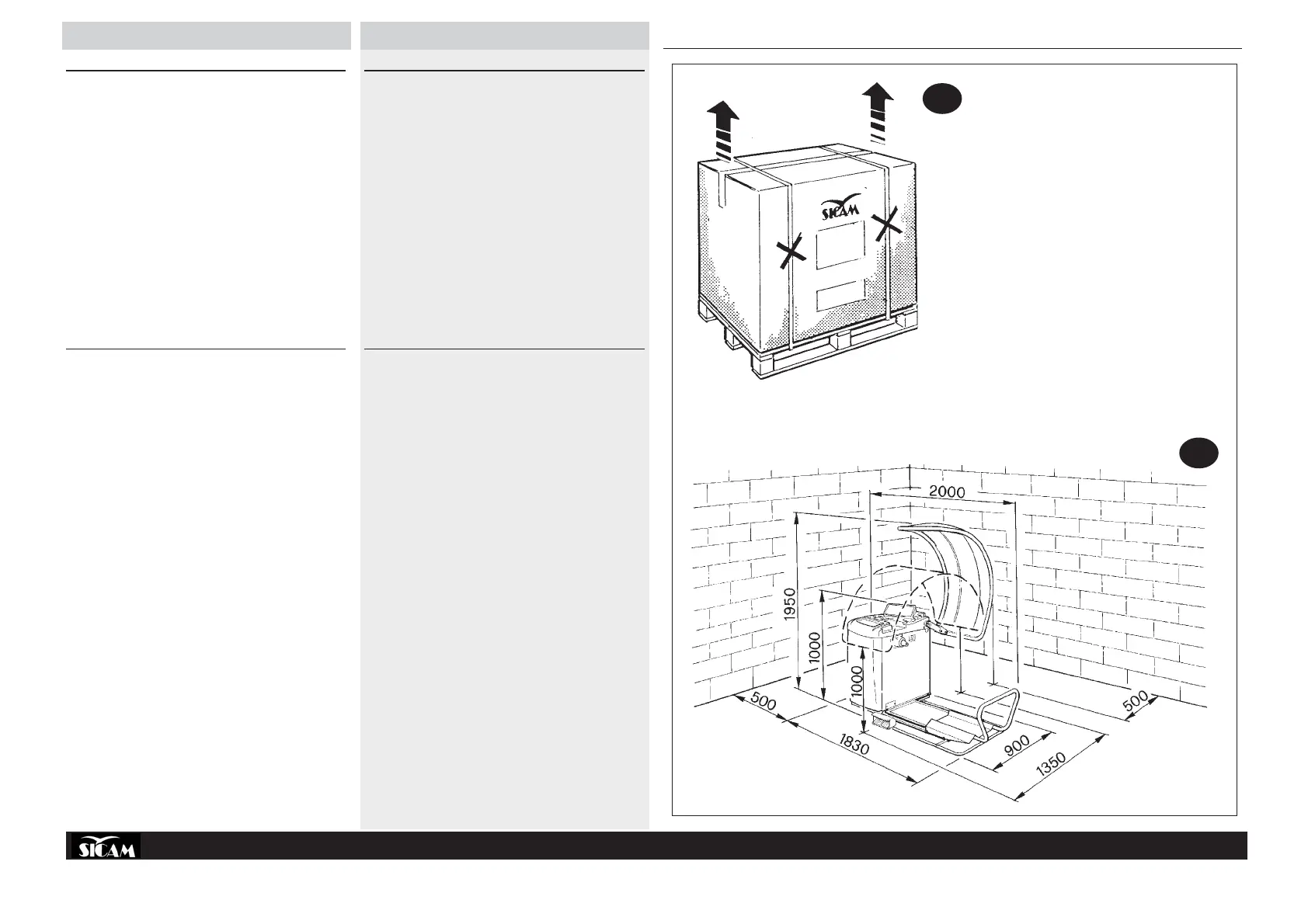 SICAM

2000

1950

1000

1000

500

1830

900

1350

500

SICAM