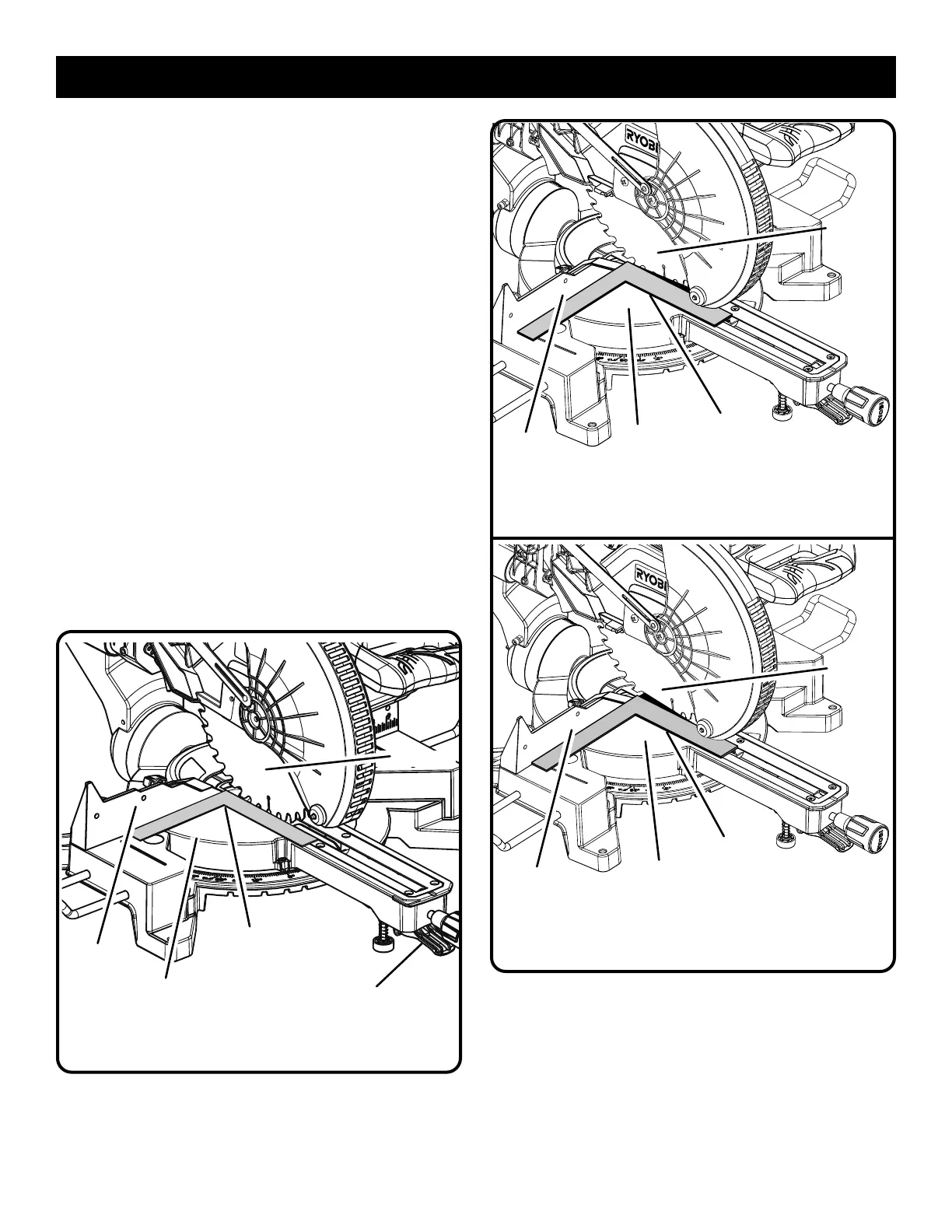 RYOBI

RYOBI