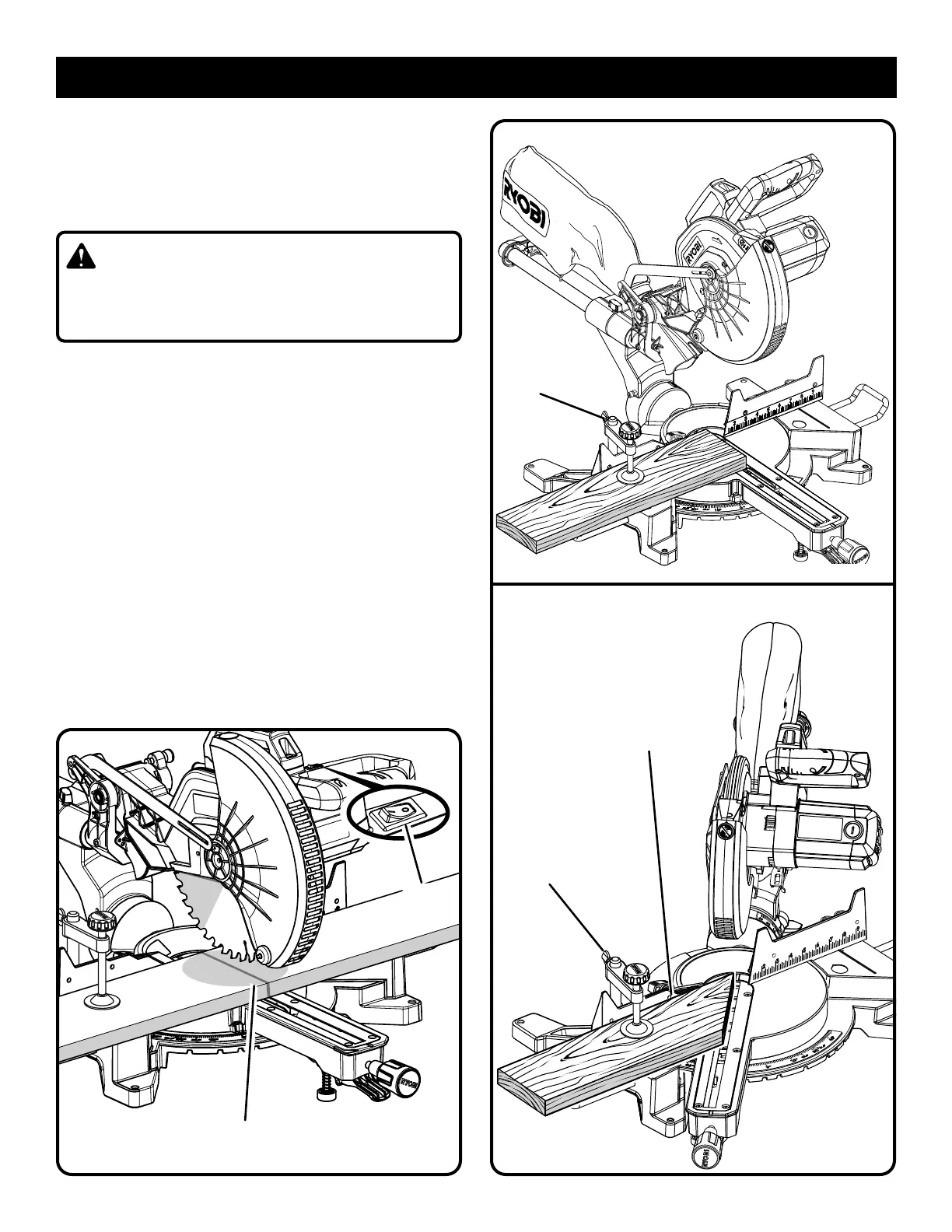 RYOBI

RYOBI

RYOBI

RYOBI

RYOBI